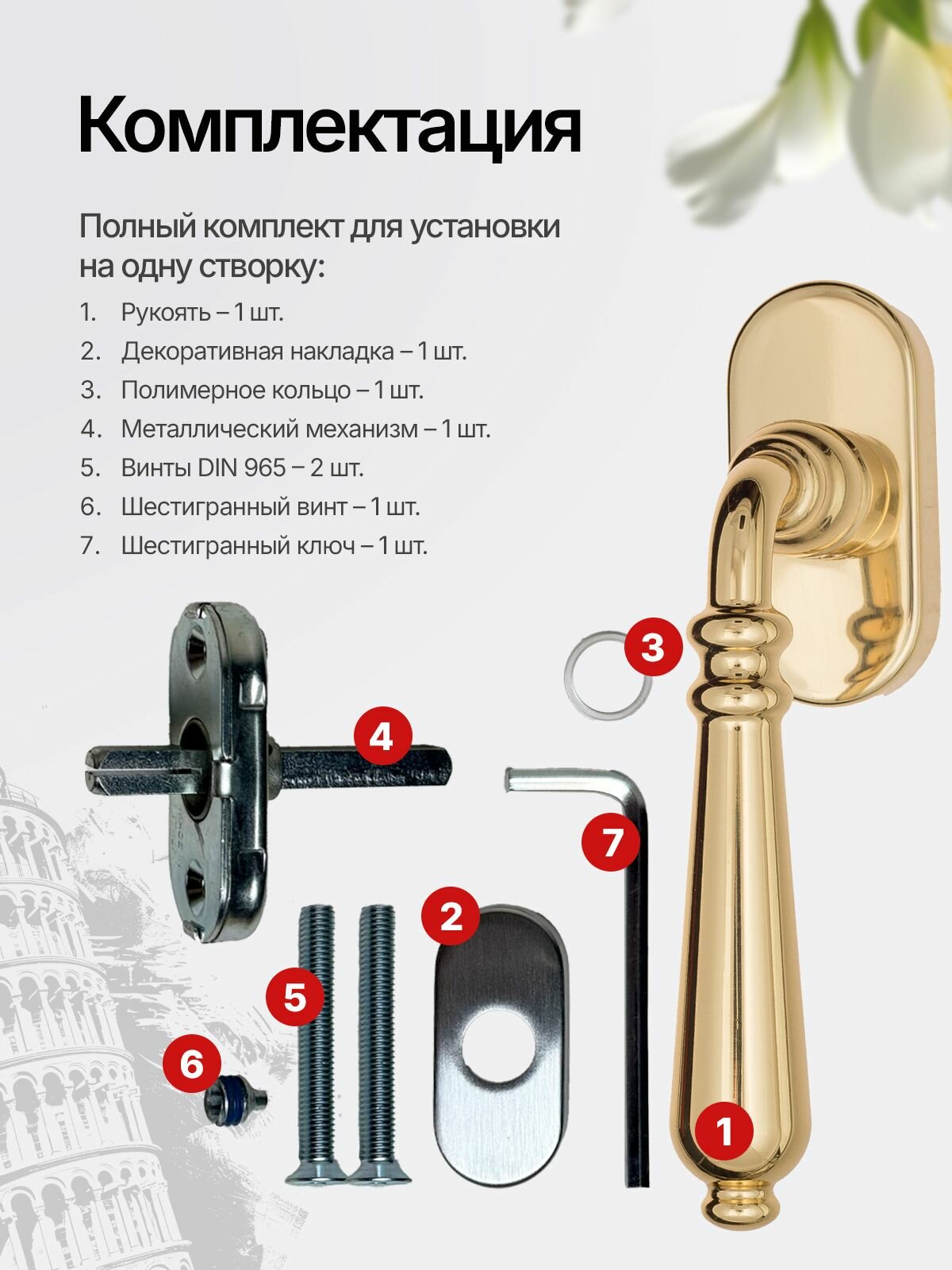 Комплектация

Полный комплект для установки на одну створку:

1. Рукоять – 1 шт.
2. Декоративная накладка – 1 шт.
3. Полимерное кольцо – 1 шт.
4. Металлический механизм – 1 шт.
5. Винты DIN 965 – 2 шт.
6. Шестигранный винт – 1 шт.
7. Шестигранный ключ – 1 шт.

3
4
7
2
5
6
1