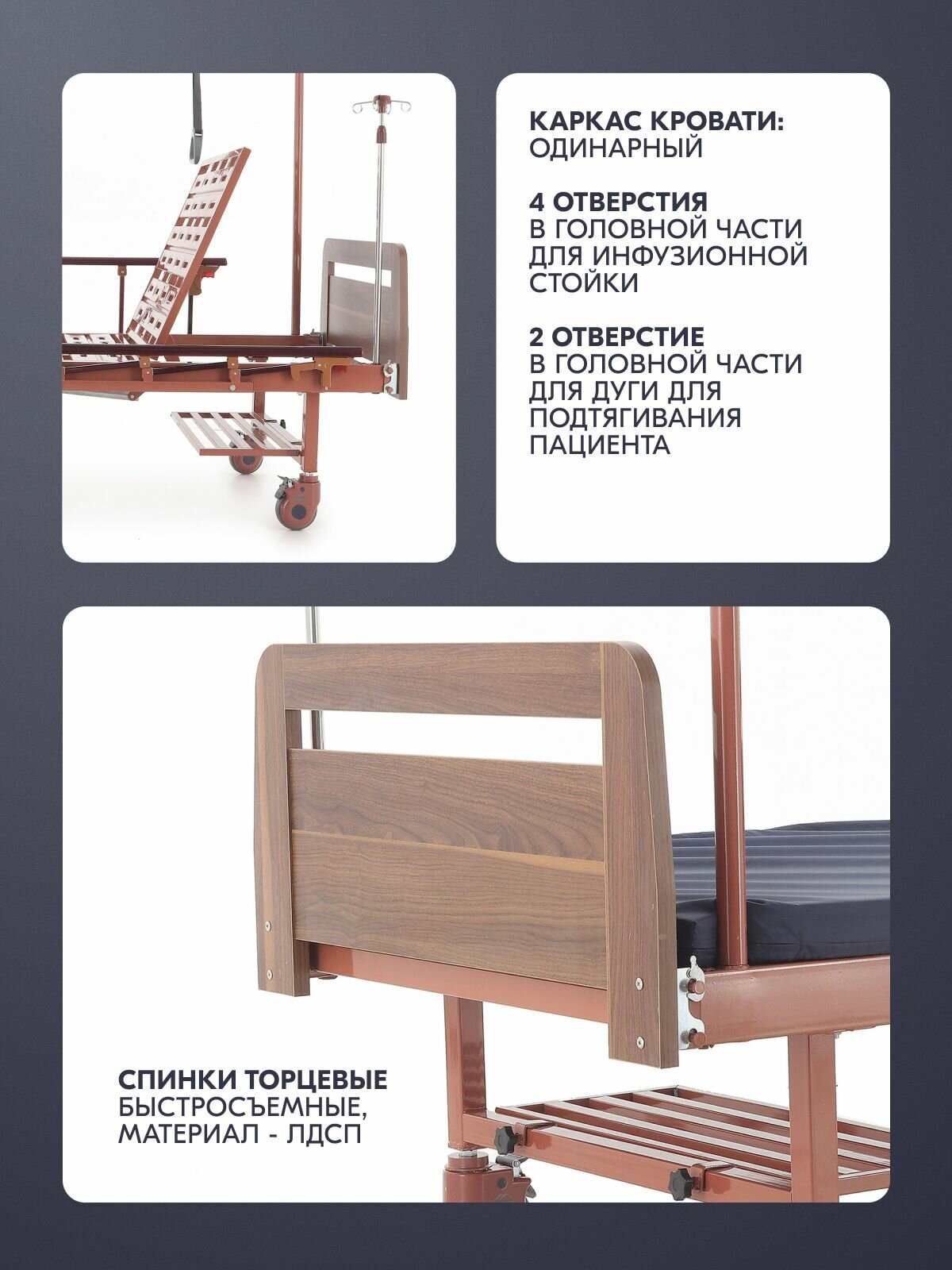 КАРКАС КРОВАТИ:
ОДИНАРНЫЙ

4 ОТВЕРСТИЯ
В ГОЛОВНОЙ ЧАСТИ ДЛЯ ИНФУЗИОННОЙ СТОЙКИ

2 ОТВЕРСТИЕ
В ГОЛОВНОЙ ЧАСТИ ДЛЯ ДУГИ ДЛЯ ПОДТЯГИВАНИЯ ПАЦИЕНТА

СПИНКИ ТОРЦЕВЫЕ
БЫСТРОСЪЕМНЫЕ, МАТЕРИАЛ - ЛДСП