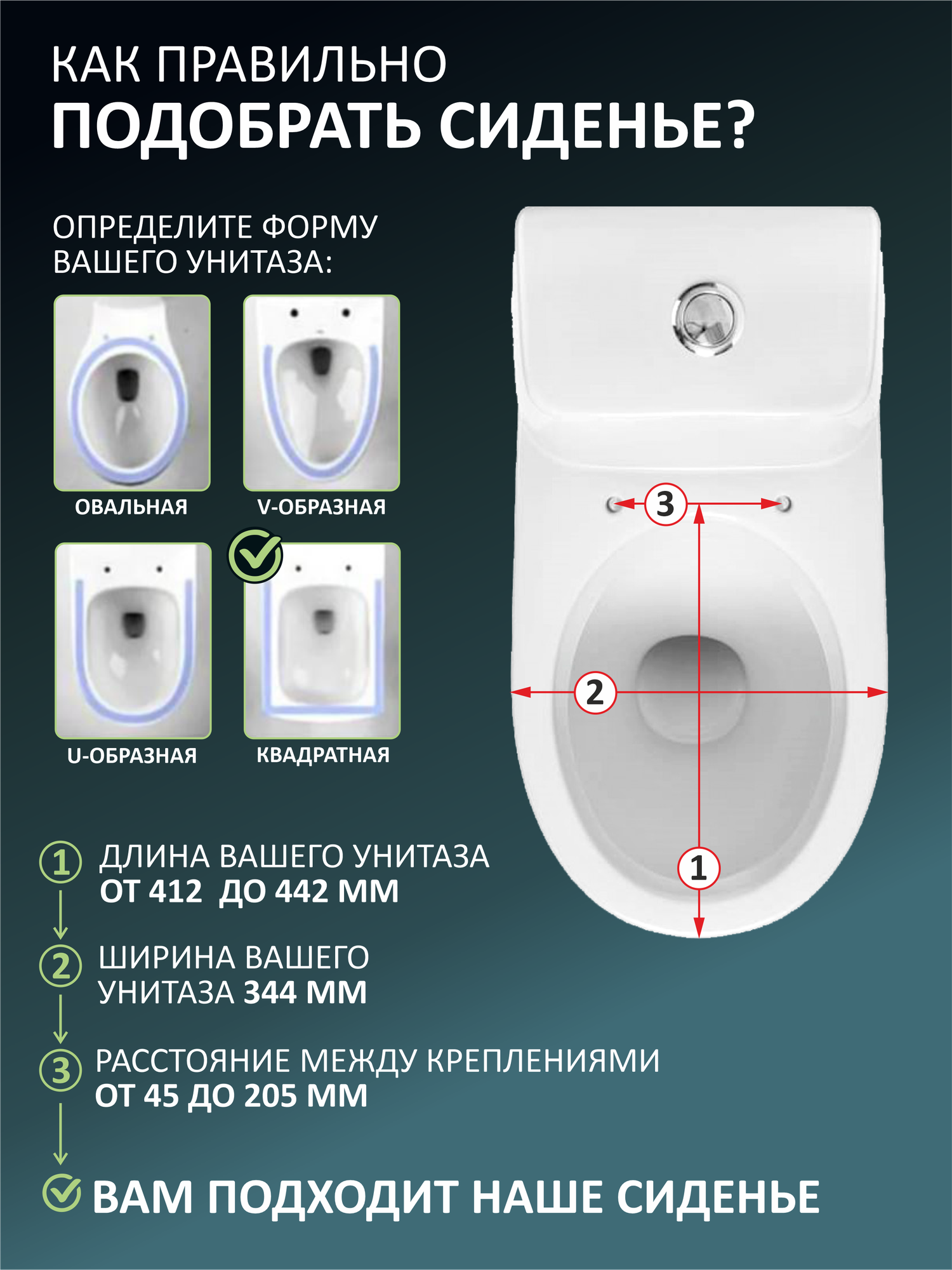 КАК ПРАВИЛЬНО
ПОДОБРАТЬ СИДЕНЬЕ?

ОПРЕДЕЛИТЕ ФОРМУ ВАШЕГО УНИТАЗА:

ОВАЛЬНАЯ

V-ОБРАЗНАЯ

U-ОБРАЗНАЯ

КВАДРАТНАЯ

3

2

1

1 ДЛИНА ВАШЕГО УНИТАЗА
ОТ 412 ДО 442 ММ

2 ШИРИНА ВАШЕГО УНИТАЗА 344 ММ

3 РАССТОЯНИЕ МЕЖДУ КРЕПЛЕНИЯМИ
ОТ 45 ДО 205 ММ

ВАМ ПОДХОДИТ НАШЕ СИДЕНЬЕ