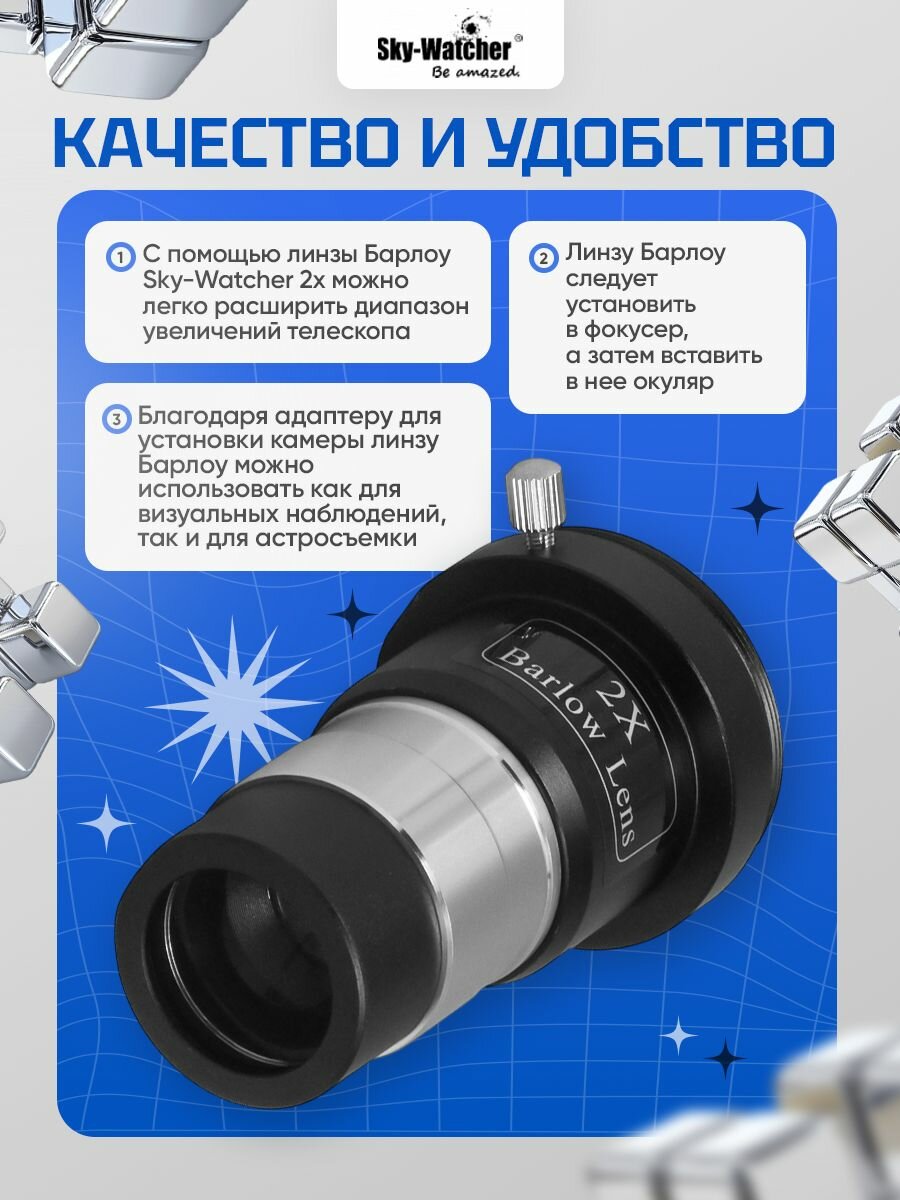 Sky-Watcher®
Be amazed.

КАЧЕСТВО И УДОБСТВО

1 С помощью линзы Барлоу Sky-Watcher 2x можно легко расширить диапазон увеличений телескопа

2 Линзу Барлоу следует установить в фокусер, а затем вставить в нее окуляр

3 Благодаря адаптеру для установки камеры линзу Барлоу можно использовать как для визуальных наблюдений, так и для астросъемки

2X
Barlow Lens