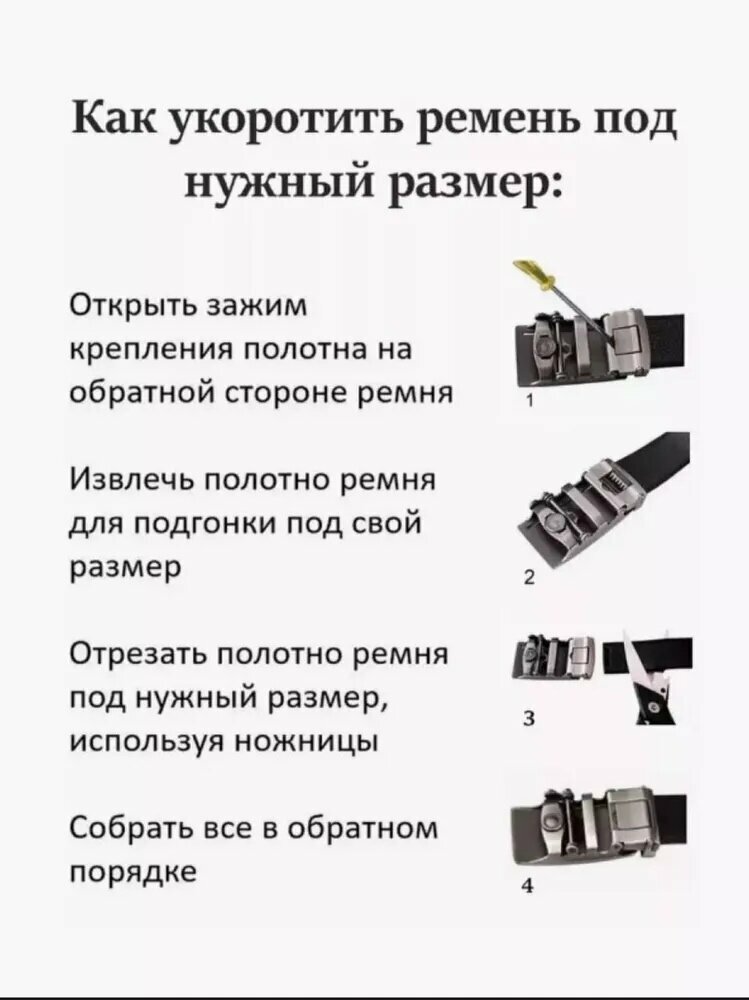 Как укоротить ремень под нужный размер:

Открыть зажим крепления полотна на обратной стороне ремня

1

Извлечь полотно ремня для подгонки под свой размер

2

Отрезать полотно ремня под нужный размер, используя ножницы

3

Собрать все в обратном порядке

4