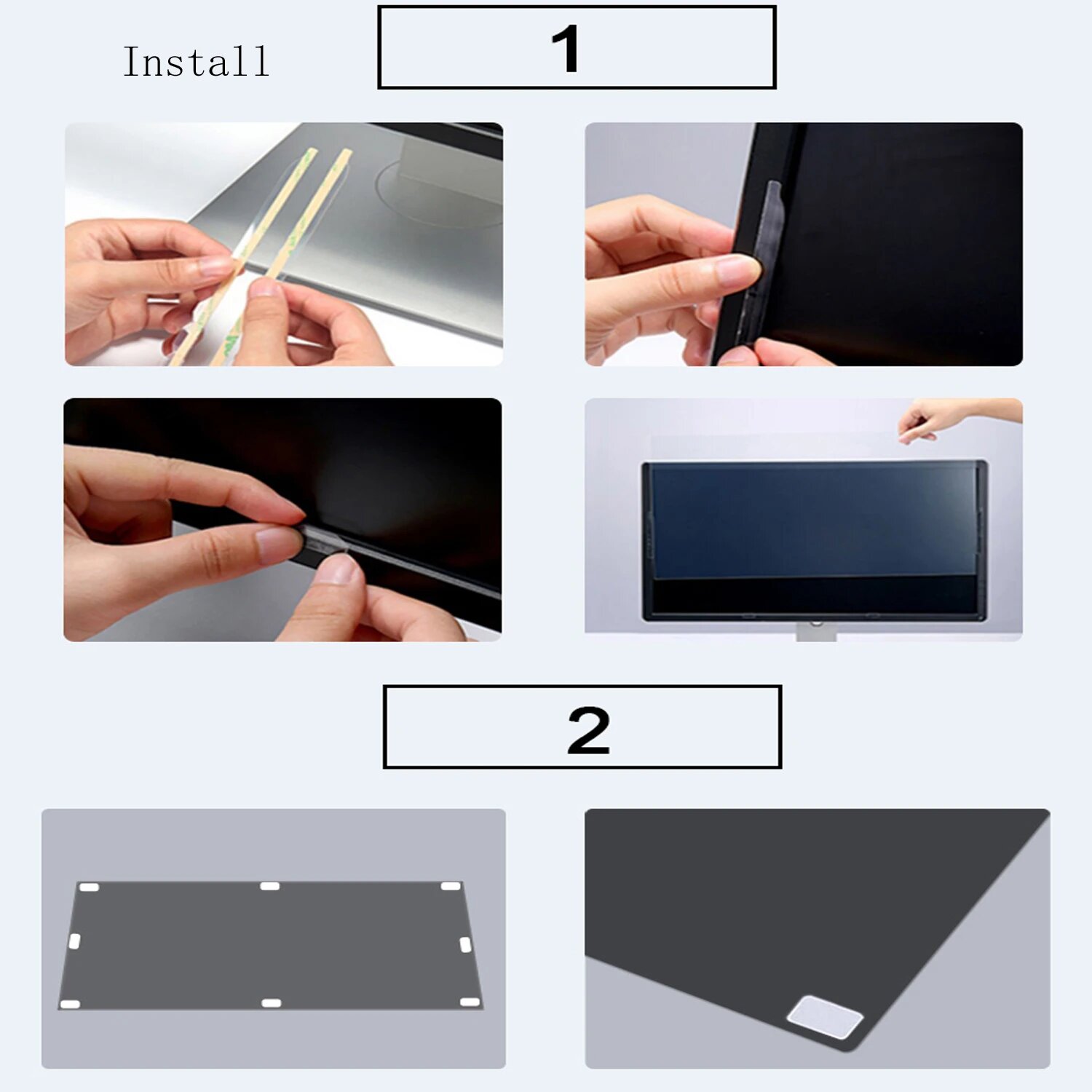 Install

1

2