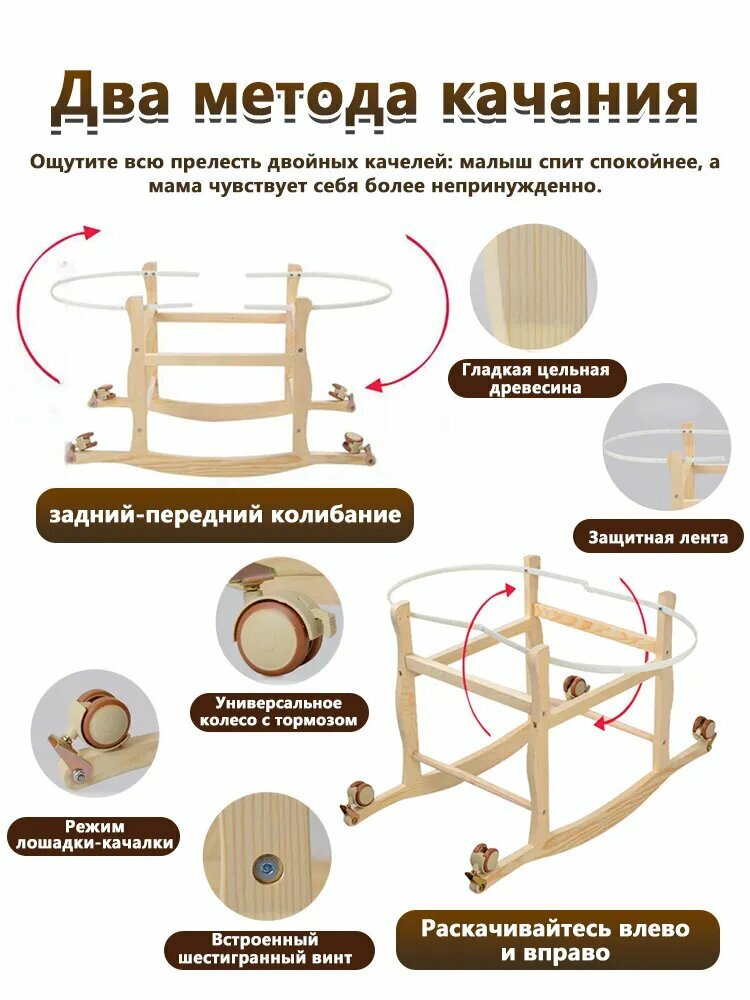 Два метода качания

Ощутите всю прелесть двойных качелей: малыш спит спокойнее, а мама чувствует себя более непринужденно.

Гладкая цельная древесина

задний-передний колибание

Защитная лента

Универсальное колесо с тормозом

Режим лошадки-качалки

Встроенный шестигранный винт

Раскачивайтесь влево и вправо