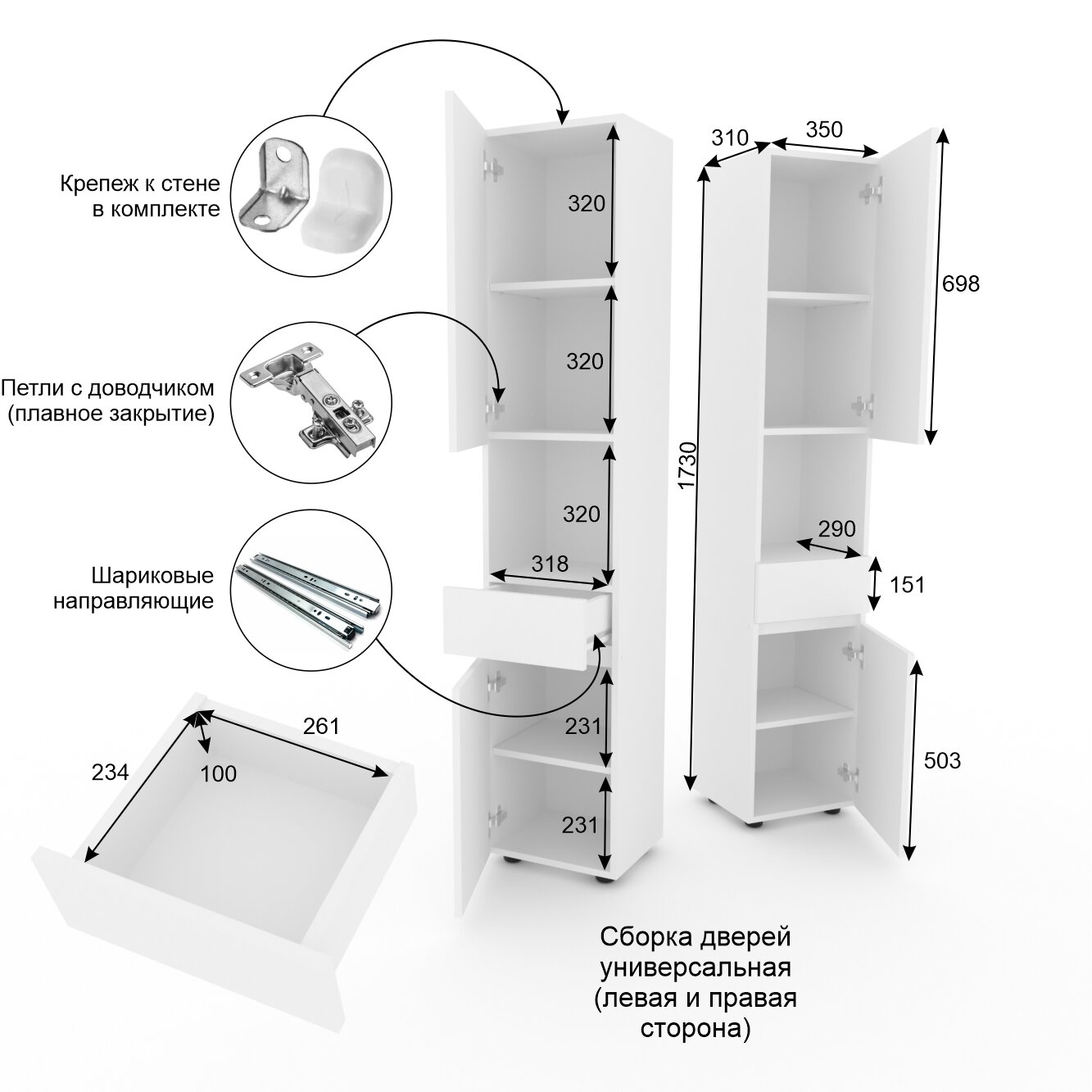 Крепеж к стене в комплекте

Петли с доводчиком (плавное закрытие)

Шариковые направляющие

320

320

320

318

231

231

310

350

698

1730

290

151

503

234

100

261

Сборка дверей универсальная (левая и правая сторона)