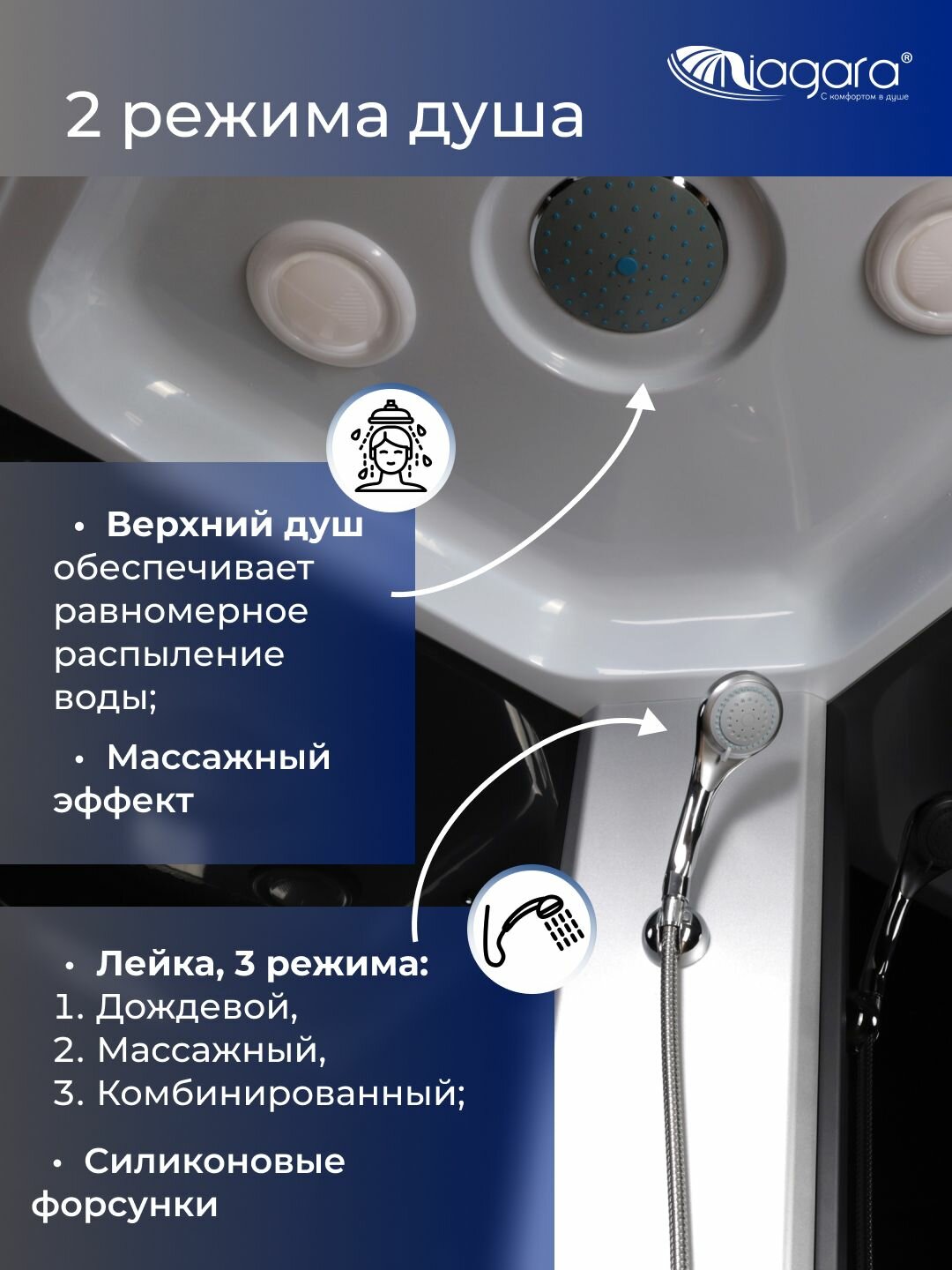 Niagara®
С комфортом в душе

2 режима душа

• Верхний душ обеспечивает равномерное распыление воды;

• Массажный эффект

• Лейка, 3 режима:
1. Дождевой,
2. Массажный,
3. Комбинированный;

• Силиконовые форсунки