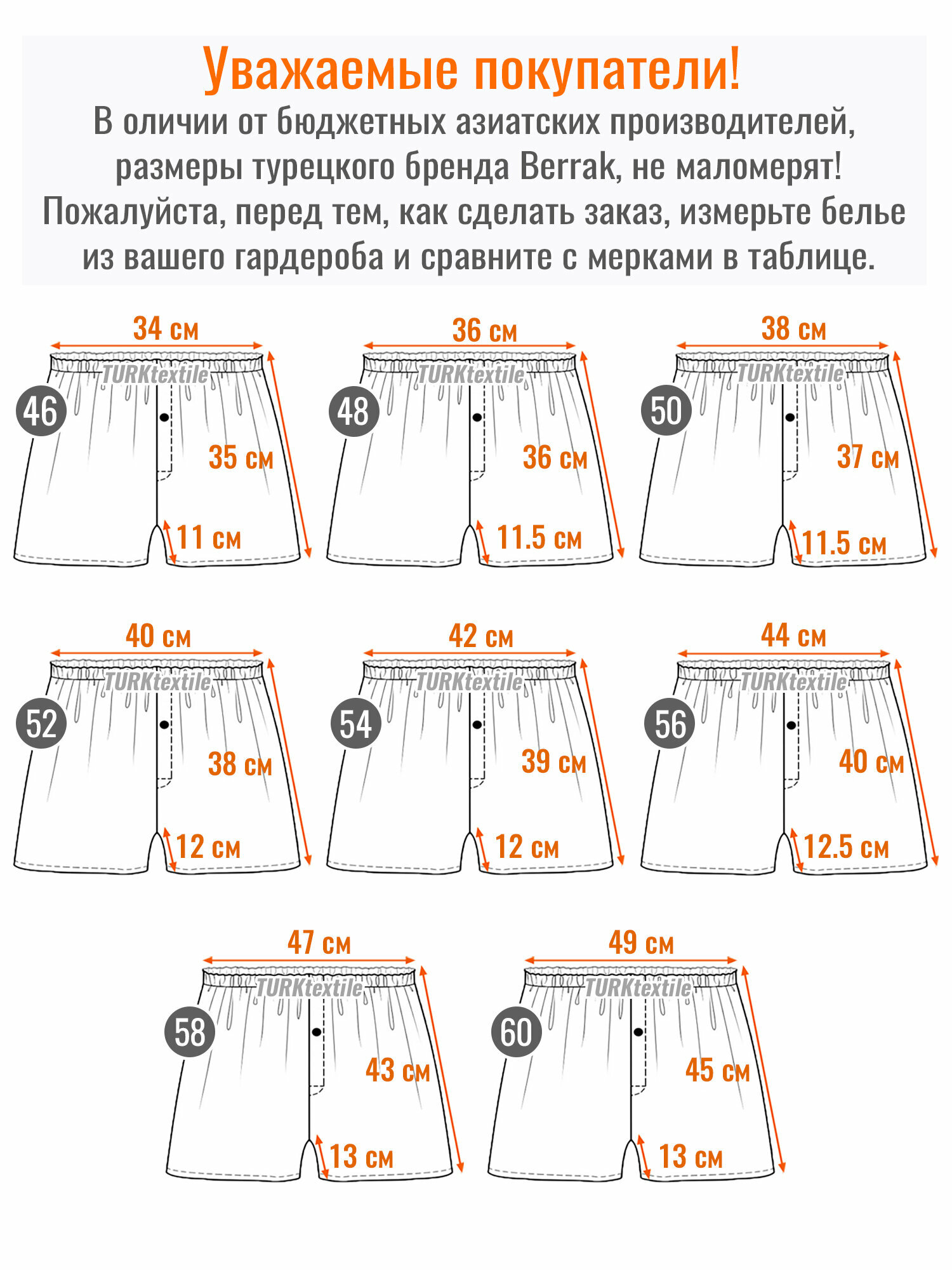 Уважаемые покупатели!
В оличии от бюджетных азиатских производителей, размеры турецкого бренда Berrak, не маломерят! Пожалуйста, перед тем, как сделать заказ, измерьте белье из вашего гардероба и сравните с мерками в таблице.

34 см
TURKtextile
46
35 см
11 см

36 см
TURKtextile
48
36 см
11.5 см

38 см
TURKtextile
50
37 см
11.5 см

40 см
TURKtextile
52
38 см
12 см

42 см
TURKtextile
54
39 см
12 см

44 см
TURKtextile
56
40 см
12.5 см

47 см
TURKtextile
58
43 см
13 см

49 см
TURKtextile
60
45 см
13 см