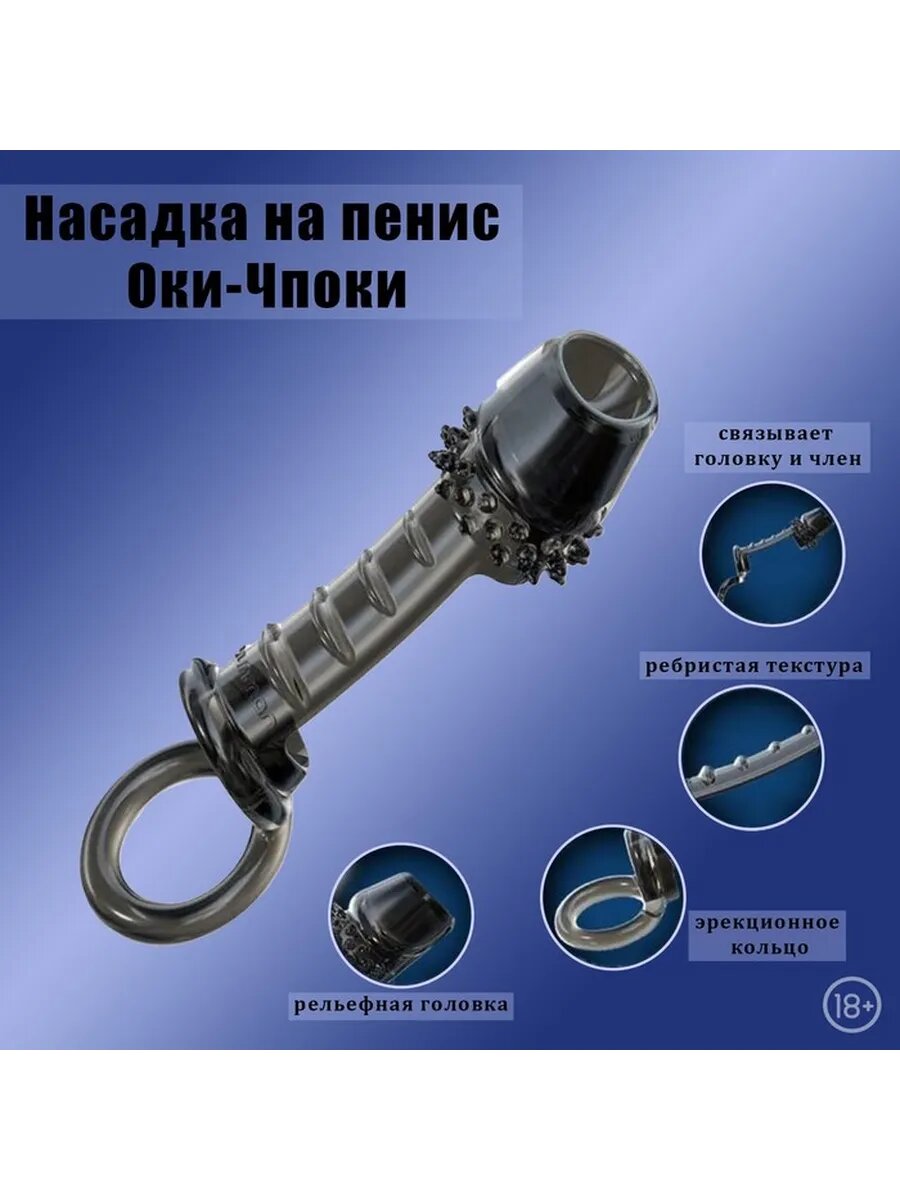 Насадка на пенис
Оки-Чпоки

связывает головку и член

ребристая текстура

эрекционное кольцо

рельефная головка

18+