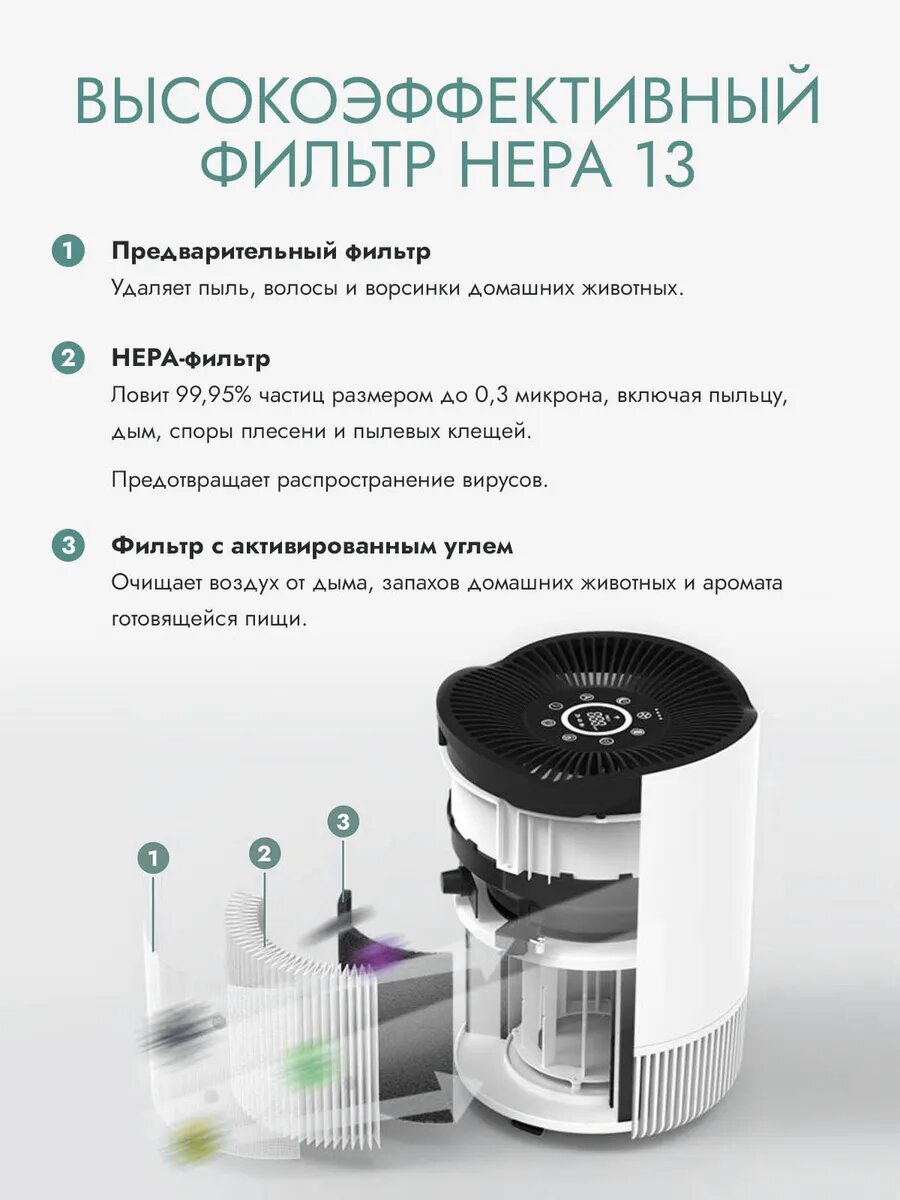 ВЫСОКОЭФФЕКТИВНЫЙ ФИЛЬТР HEPA 13

1 Предварительный фильтр
Удаляет пыль, волосы и ворсинки домашних животных.

2 HEPA-фильтр
Ловит 99,95% частиц размером до 0,3 микрона, включая пыльцу, дым, споры плесени и пылевых клещей.

Предотвращает распространение вирусов.

3 Фильтр с активированным углем
Очищает воздух от дыма, запахов домашних животных и аромата готовящейся пищи.

1

2

3