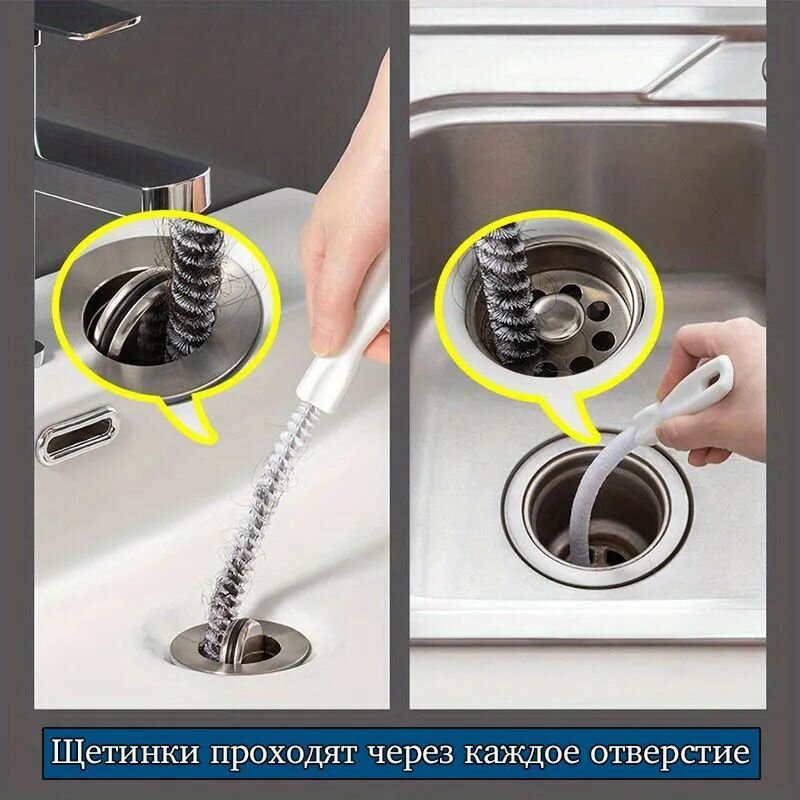 Щетинки проходят через каждое отверстие