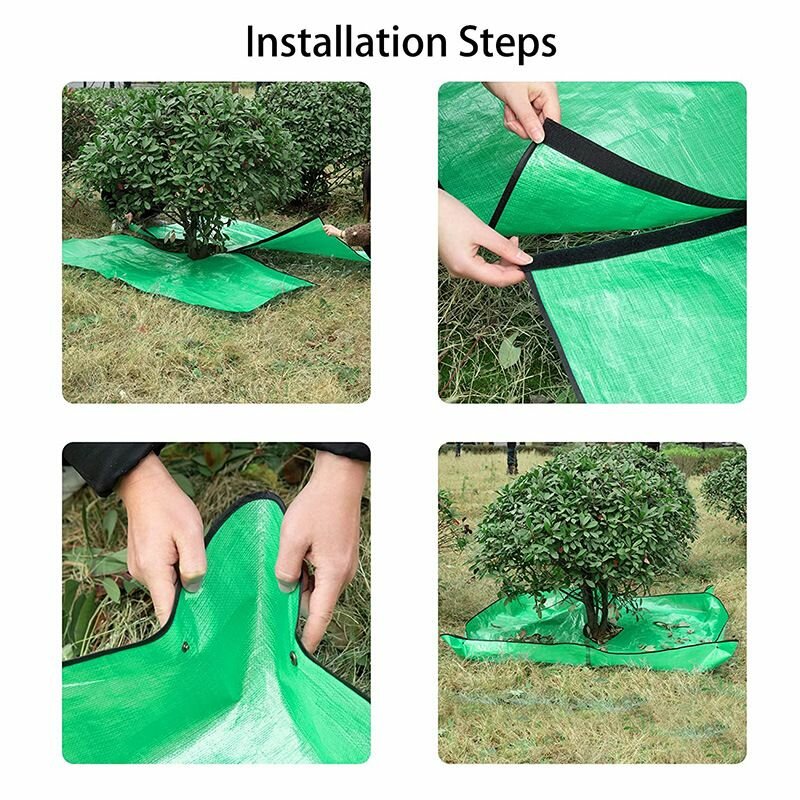 Installation Steps