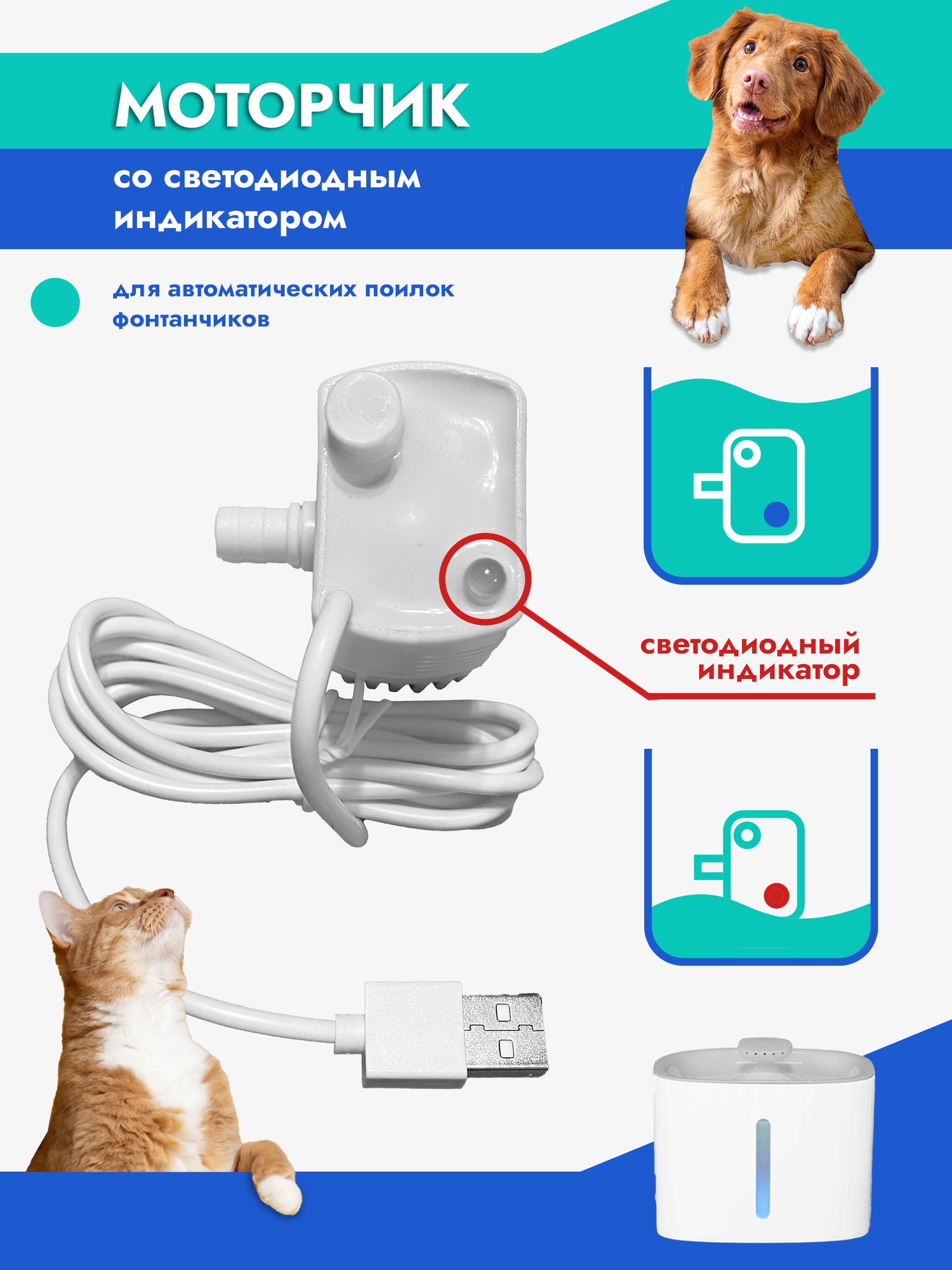 МОТОРЧИК

со светодиодным индикатором

для автоматических поилок фонтанчиков

светодиодный индикатор