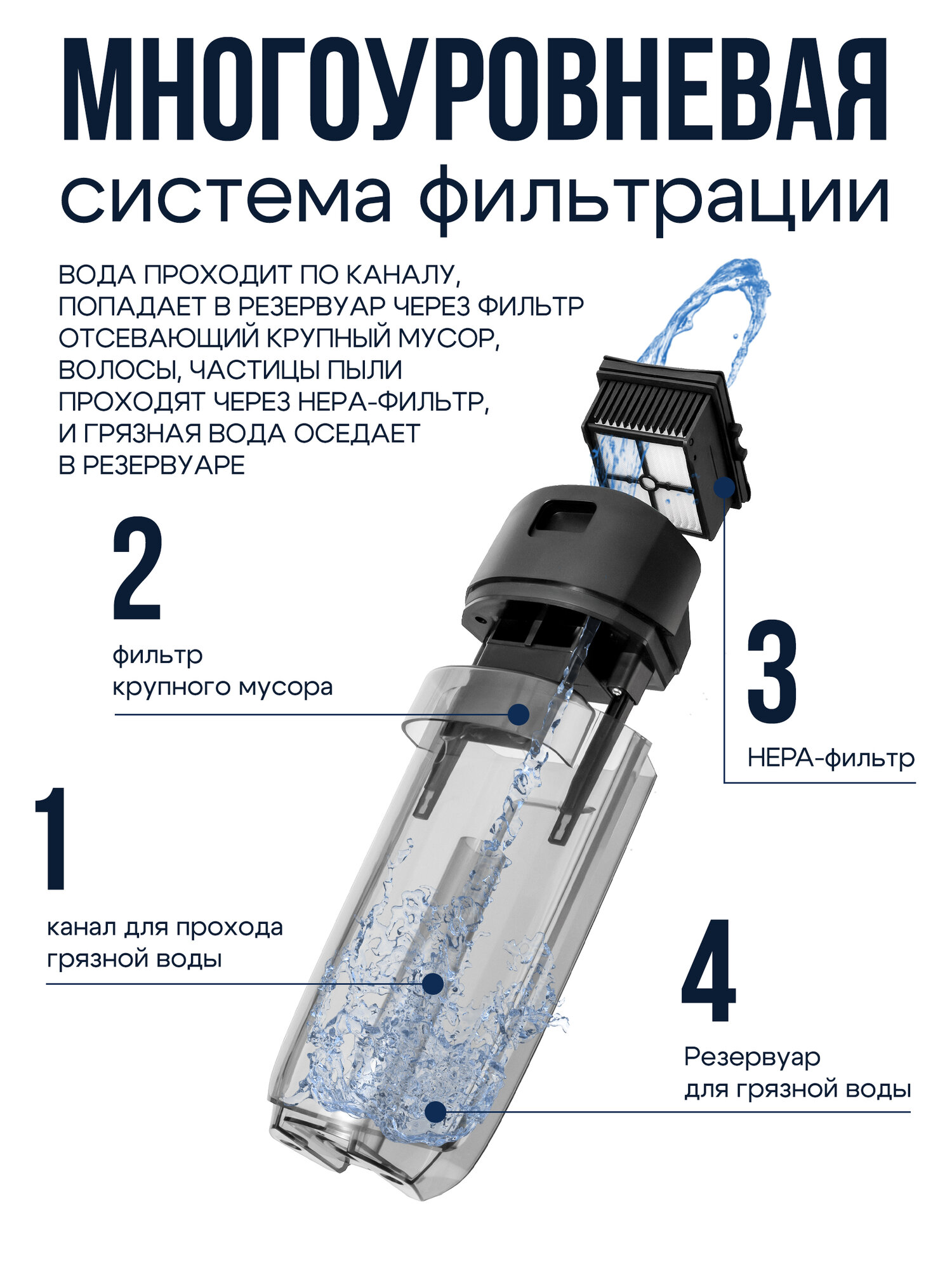 МНОГОУРОВНЕВАЯ
система фильтрации

ВОДА ПРОХОДИТ ПО КАНАЛУ, ПОПАДАЕТ В РЕЗЕРВУАР ЧЕРЕЗ ФИЛЬТР ОТСЕВАЮЩИЙ КРУПНЫЙ МУСОР, ВОЛОСЫ, ЧАСТИЦЫ ПЫЛИ ПРОХОДЯТ ЧЕРЕЗ HEPA-ФИЛЬТР, И ГРЯЗНАЯ ВОДА ОСЕДАЕТ В РЕЗЕРВУАРЕ

2
фильтр крупного мусора

3
HEPA-фильтр

1
канал для прохода грязной воды

4
Резервуар для грязной воды