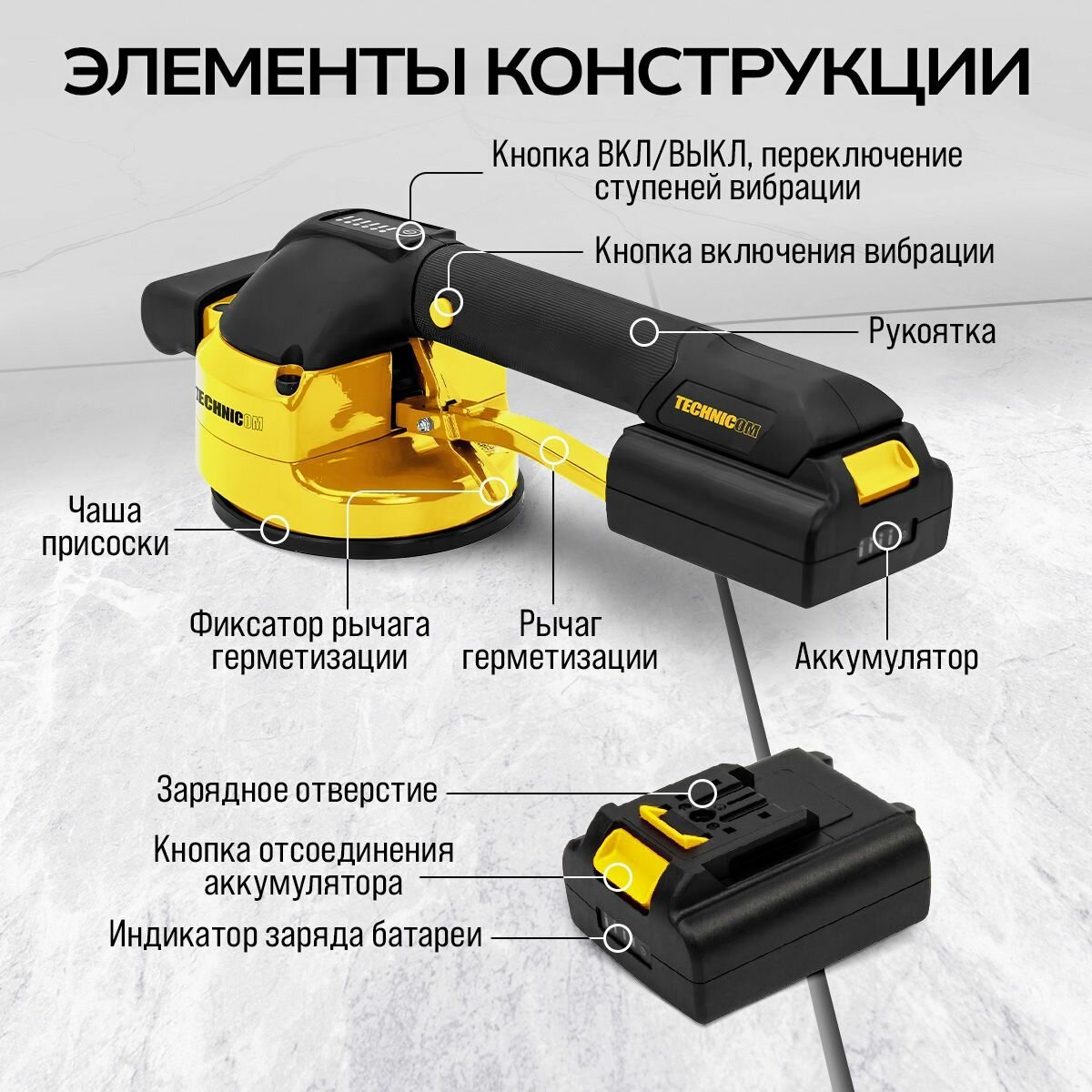 ЭЛЕМЕНТЫ КОНСТРУКЦИИ

Кнопка ВКЛ/ВЫКЛ, переключение ступеней вибрации

Кнопка включения вибрации

Рукоятка

TECHNICOM

TECHNICOM

Чаша присоски

Фиксатор рычага герметизации

Рычаг герметизации

Аккумулятор

Зарядное отверстие

Кнопка отсоединения аккумулятора

Индикатор заряда батареи