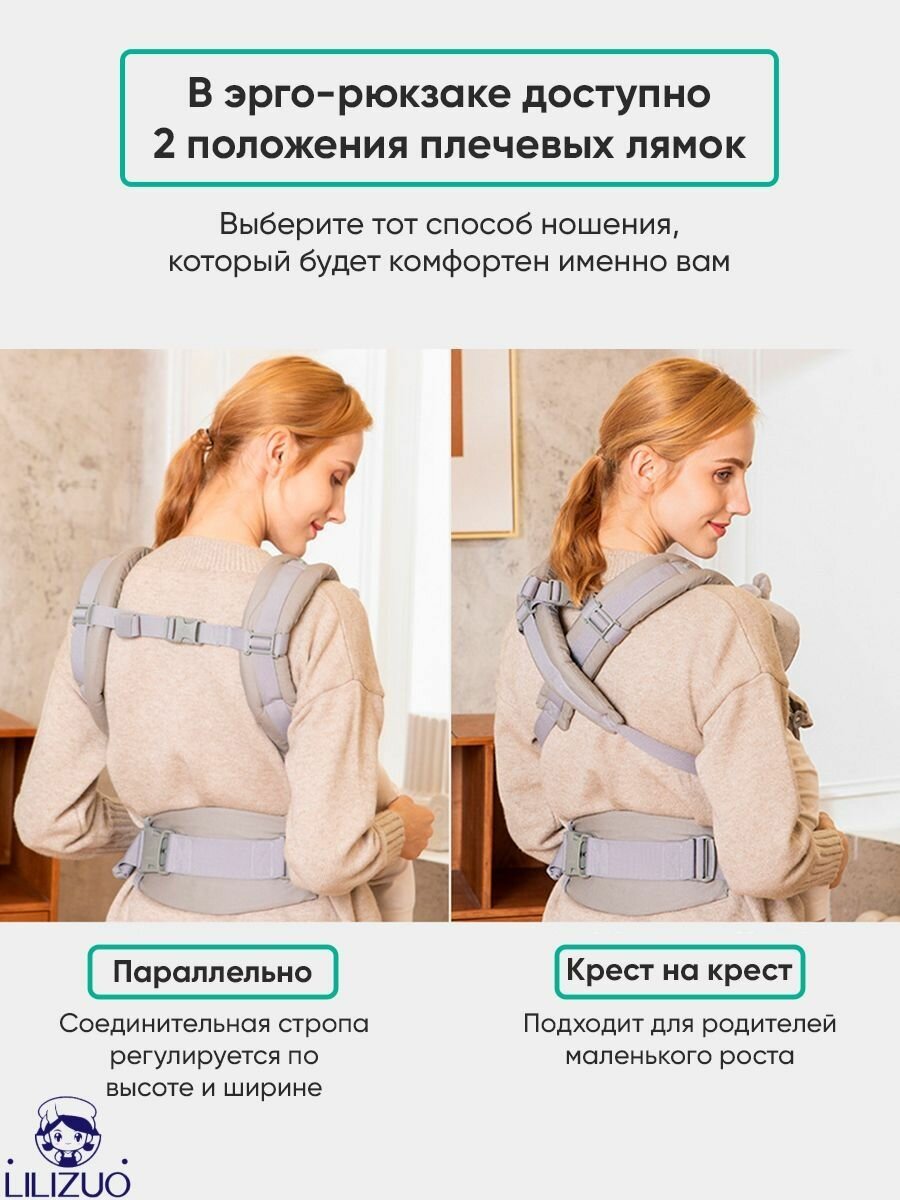 В эрго-рюкзаке доступно 2 положения плечевых лямок

Выберите тот способ ношения, который будет комфортен именно вам

Параллельно

Соединительная стропа регулируется по высоте и ширине

Крест на крест

Подходит для родителей маленького роста

LILIZUO