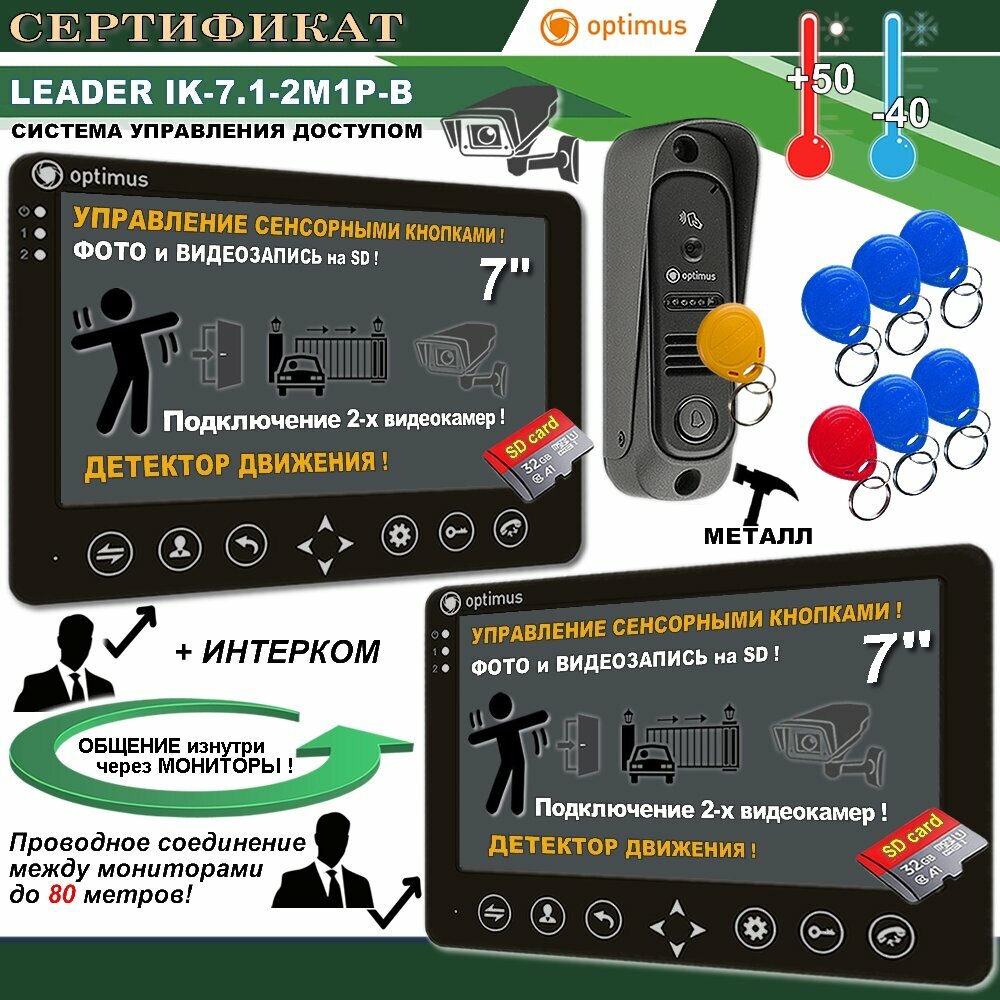 СЕРТИФИКАТ

optimus

+50

-40

LEADER IK-7.1-2M1P-B

СИСТЕМА УПРАВЛЕНИЯ ДОСТУПОМ

optimus

1
2

УПРАВЛЕНИЕ СЕНСОРНЫМИ КНОПКАМИ !
ФОТО и ВИДЕОЗАПИСЬ на SD !

7"

Подключение 2-х видеокамер !

ДЕТЕКТОР ДВИЖЕНИЯ !

SD card
32GB

optimus

МЕТАЛЛ

+ ИНТЕРКОМ

ОБЩЕНИЕ изнутри через МОНИТОРЫ !

Проводное соединение между мониторами до 80 метров!

optimus

1
2

УПРАВЛЕНИЕ СЕНСОРНЫМИ КНОПКАМИ !
ФОТО и ВИДЕОЗАПИСЬ на SD !

7"

Подключение 2-х видеокамер !

ДЕТЕКТОР ДВИЖЕНИЯ !

SD card
32GB