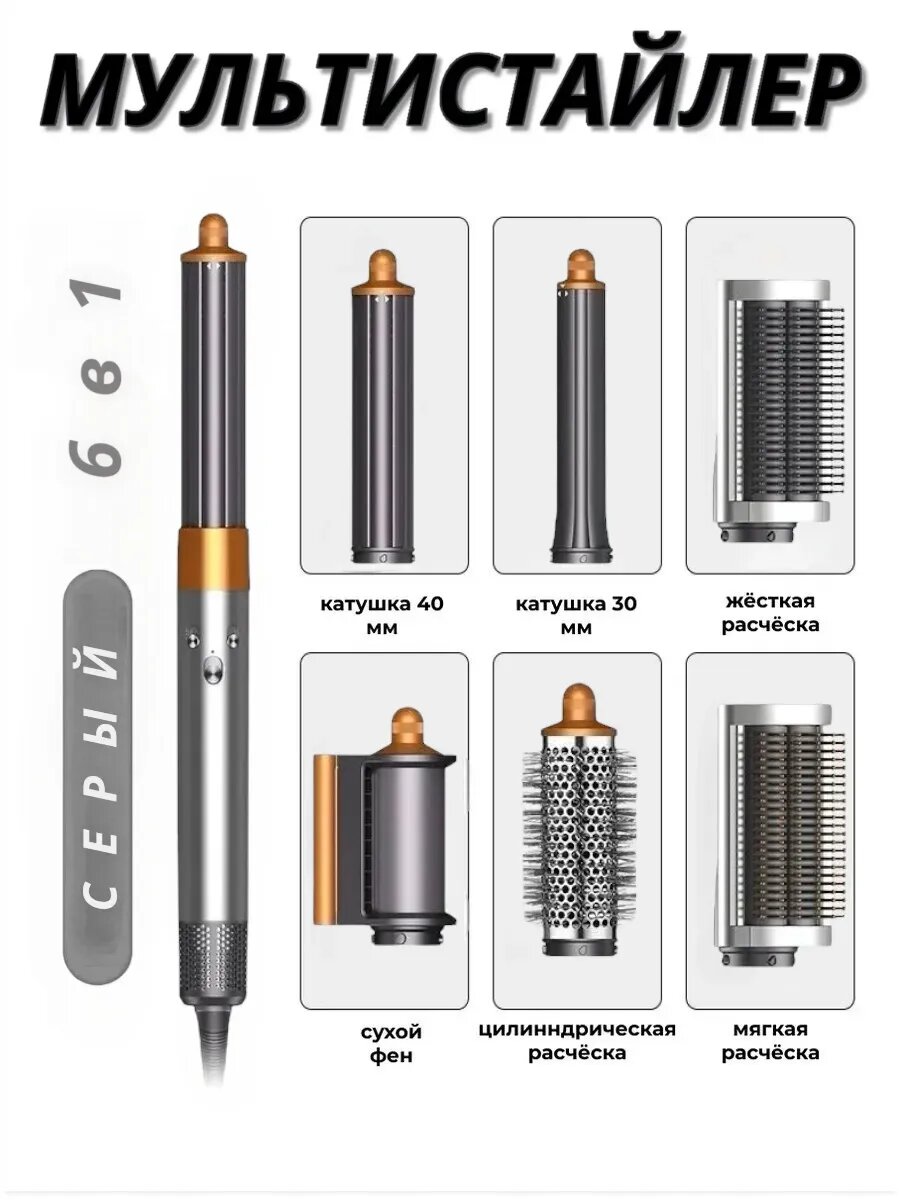 МУЛЬТИСТАЙЛЕР

6 в 1

СЕРЫЙ

катушка 40 мм

катушка 30 мм

жёсткая расчёска

сухой фен

цилинндрическая расчёска

мягкая расчёска