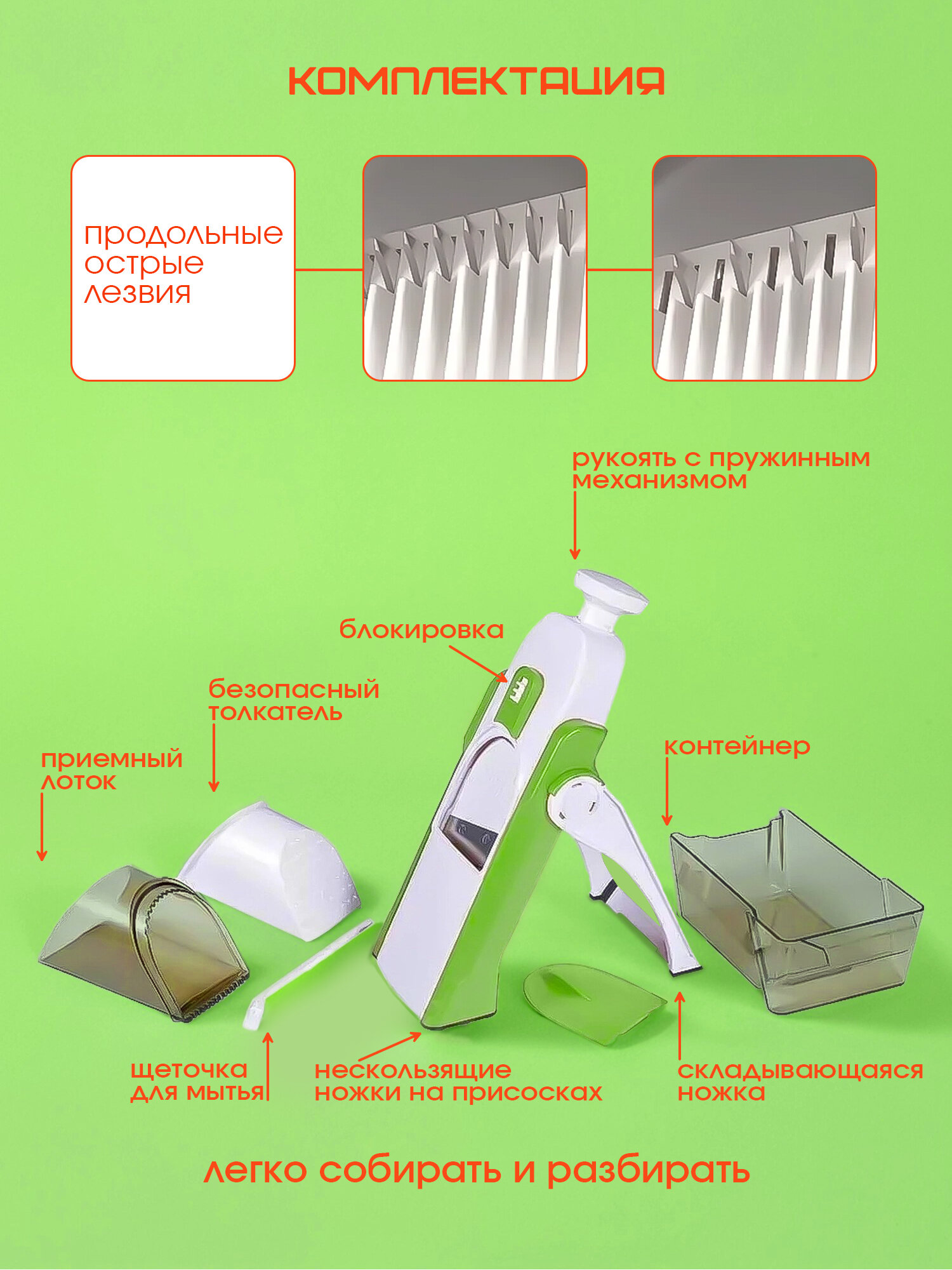 КОМПЛЕКТАЦИЯ

продольные острые лезвия

рукоять с пружинным механизмом

блокировка

безопасный толкатель

приемный лоток

контейнер

щеточка для мытья

нескользящие ножки на присосках

складывающаяся ножка

легко собирать и разбирать