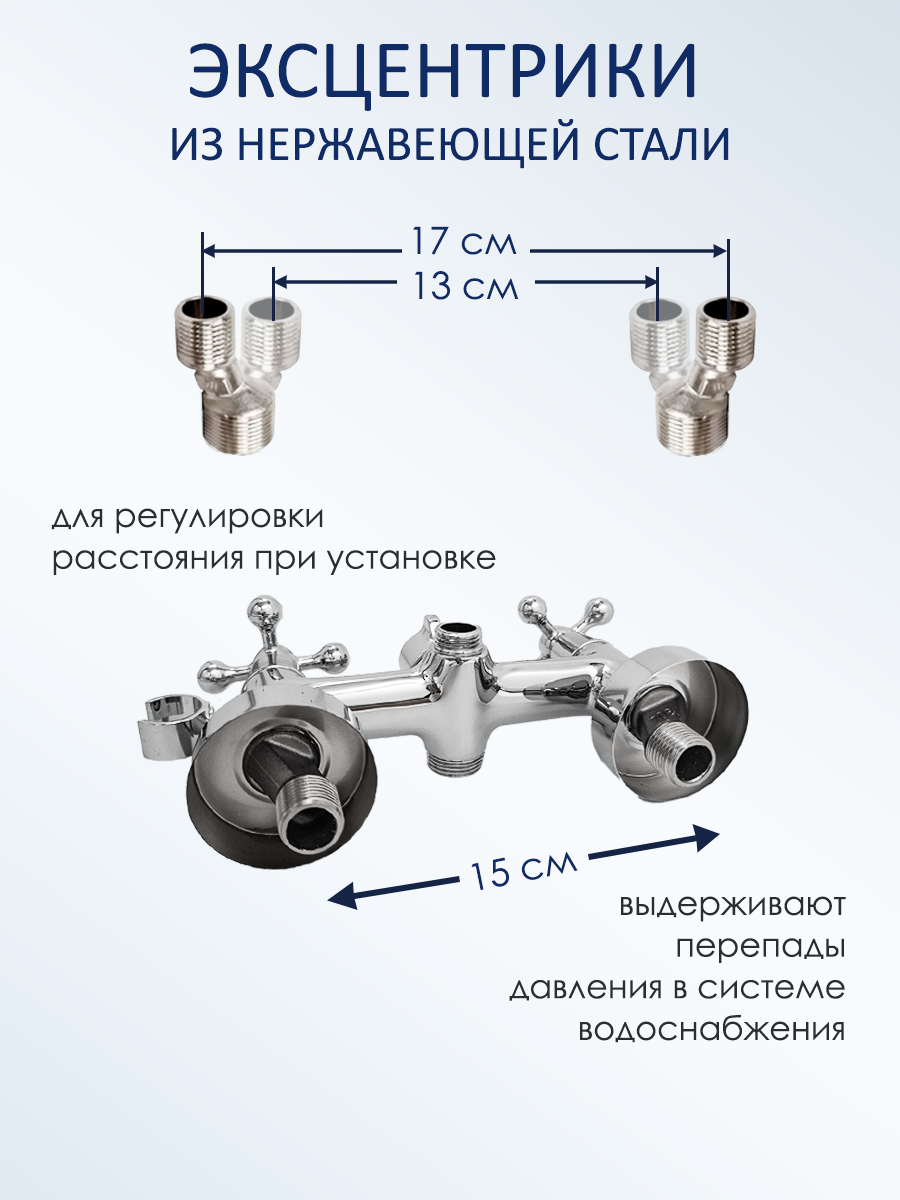 ЭКСЦЕНТРИКИ
ИЗ НЕРЖАВЕЮЩЕЙ СТАЛИ

17 см
13 см

для регулировки расстояния при установке

15 см

выдерживают перепады давления в системе водоснабжения