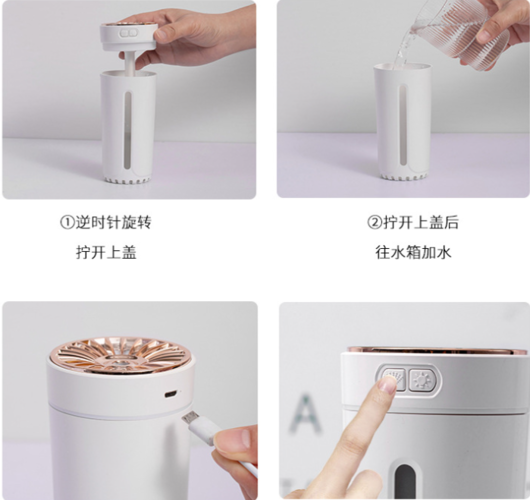 ①逆时针旋转
拧开上盖

②拧开上盖后
往水箱加水

A