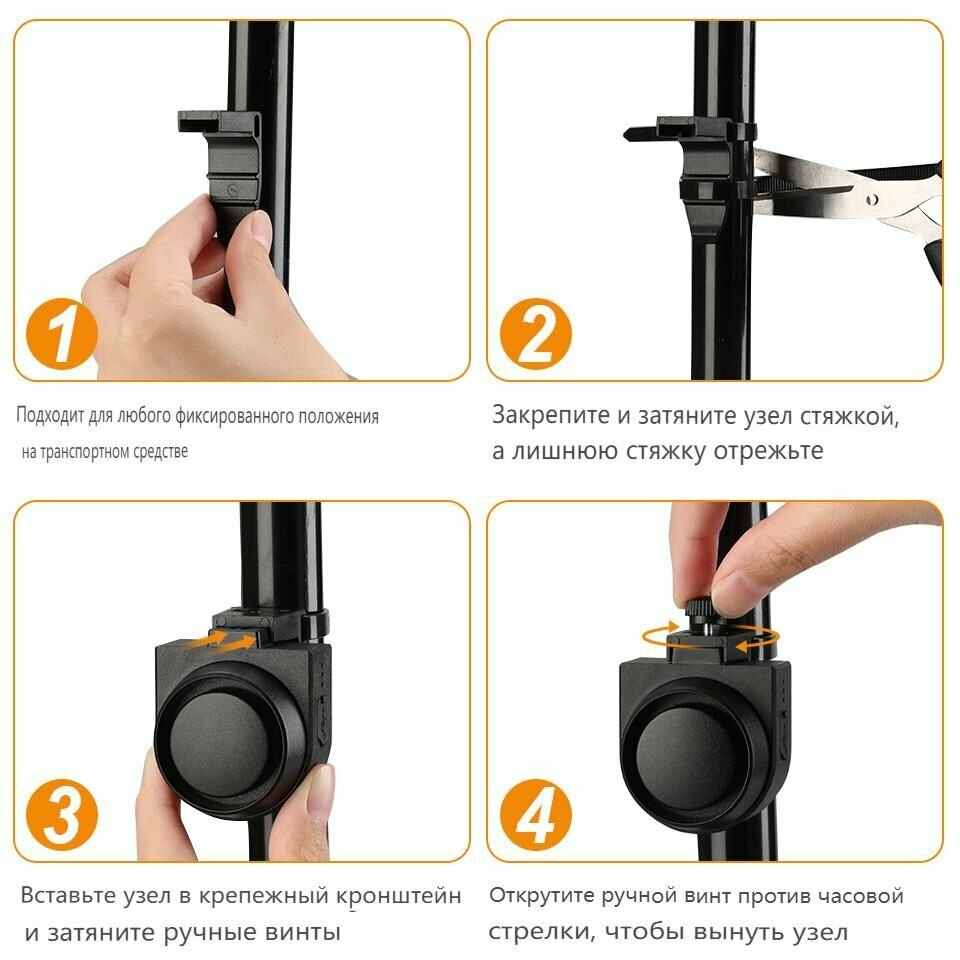 1

Подходит для любого фиксированного положения на транспортном средстве

2

Закрепите и затяните узел стяжкой, а лишнюю стяжку отрежьте

3

Вставьте узел в крепежный кронштейн и затяните ручные винты

4

Открутите ручной винт против часовой стрелки, чтобы вынуть узел