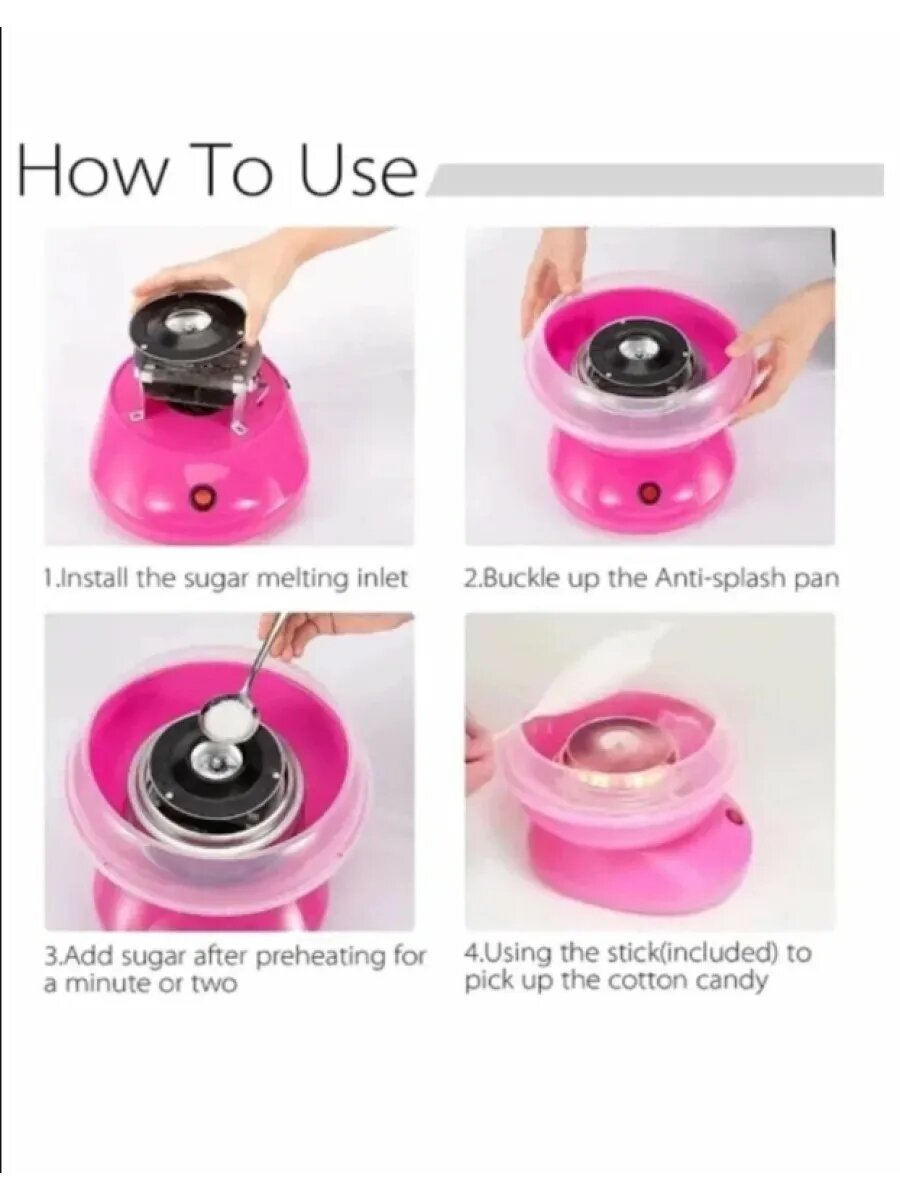 How To Use

1.Install the sugar melting inlet

2.Buckle up the Anti-splash pan

3.Add sugar after preheating for a minute or two

4.Using the stick(included) to pick up the cotton candy