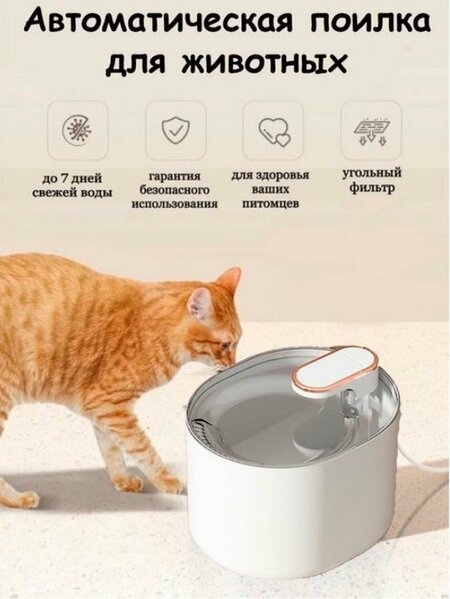 Автоматическая поилка для животных

до 7 дней свежей воды

гарантия безопасного использования

для здоровья ваших питомцев

угольный фильтр