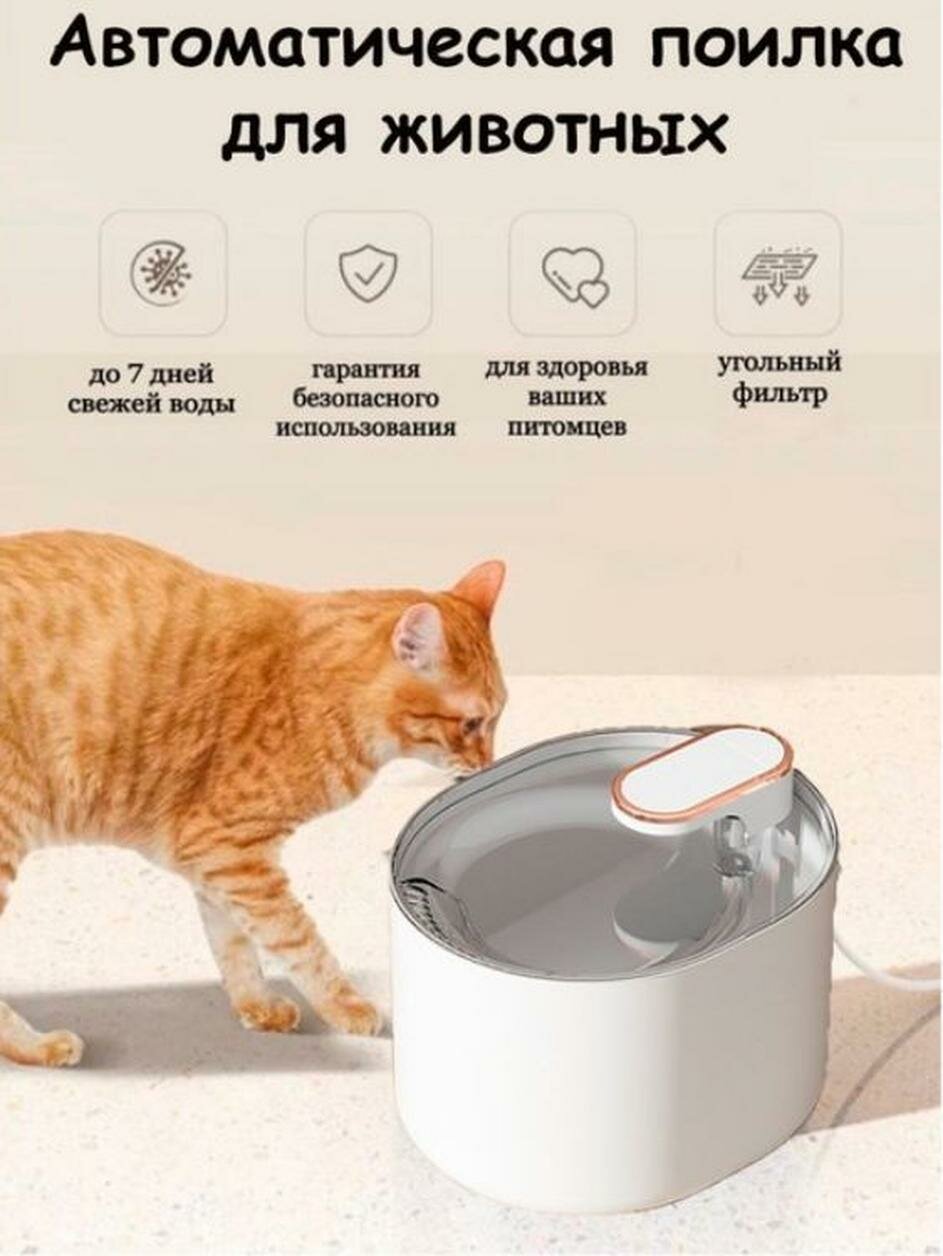 Автоматическая поилка для животных

до 7 дней свежей воды

гарантия безопасного использования

для здоровья ваших питомцев

угольный фильтр