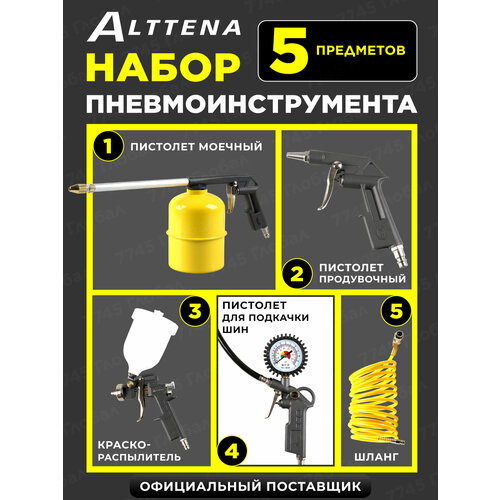 ALTTENA
НАБОР
5 ПРЕДМЕТОВ
ПНЕВМОИНСТРУМЕНТА

1 ПИСТОЛЕТ МОЕЧНЫЙ

2 ПИСТОЛЕТ ПРОДУВОЧНЫЙ

3 КРАСКО-РАСПЫЛИТЕЛЬ

ПИСТОЛЕТ ДЛЯ ПОДКАЧКИ ШИН
4

5 ШЛАНГ

ОФИЦИАЛЬНЫЙ ПОСТАВЩИК