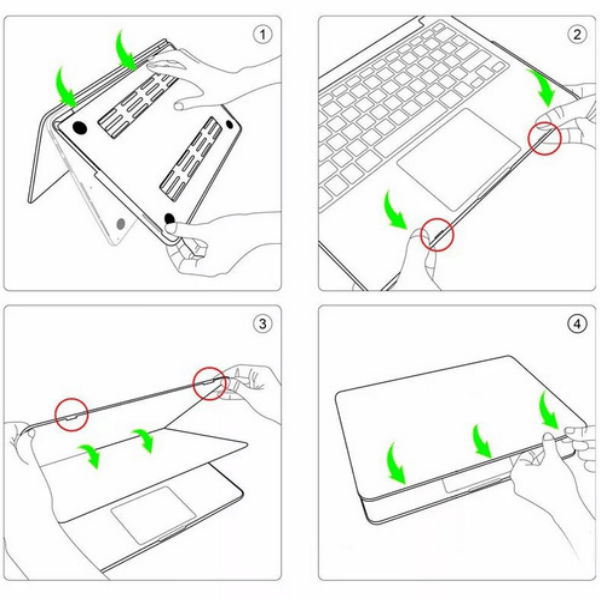 1

2

3

4