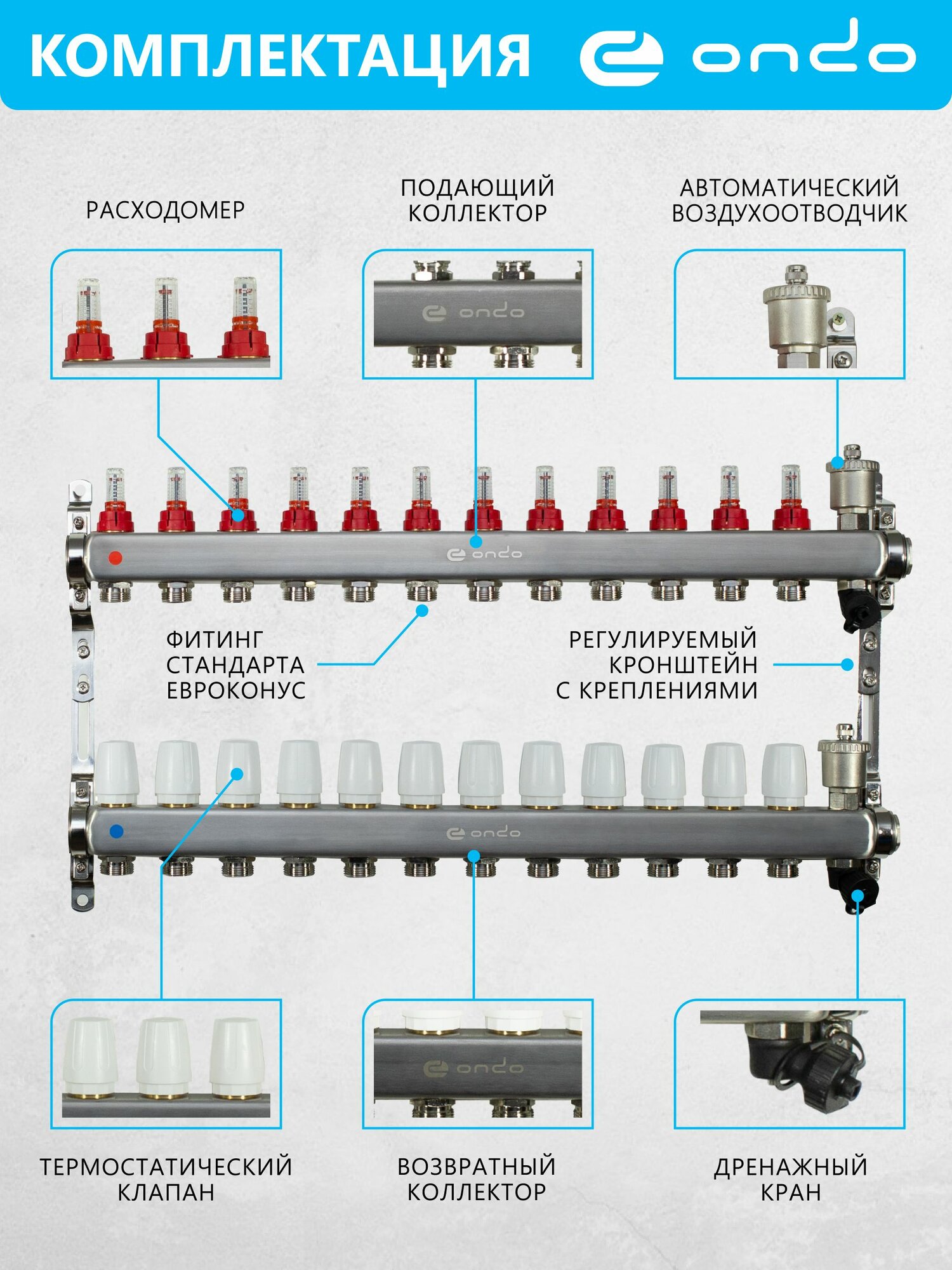 КОМПЛЕКТАЦИЯ ondo

РАСХОДОМЕР

ПОДАЮЩИЙ КОЛЛЕКТОР

АВТОМАТИЧЕСКИЙ ВОЗДУХООТВОДЧИК

ondo

ondo

ФИТИНГ СТАНДАРТА ЕВРОКОНУС

РЕГУЛИРУЕМЫЙ КРОНШТЕЙН С КРЕПЛЕНИЯМИ

ondo

ondo

ТЕРМОСТАТИЧЕСКИЙ КЛАПАН

ВОЗВРАТНЫЙ КОЛЛЕКТОР

ДРЕНАЖНЫЙ КРАН