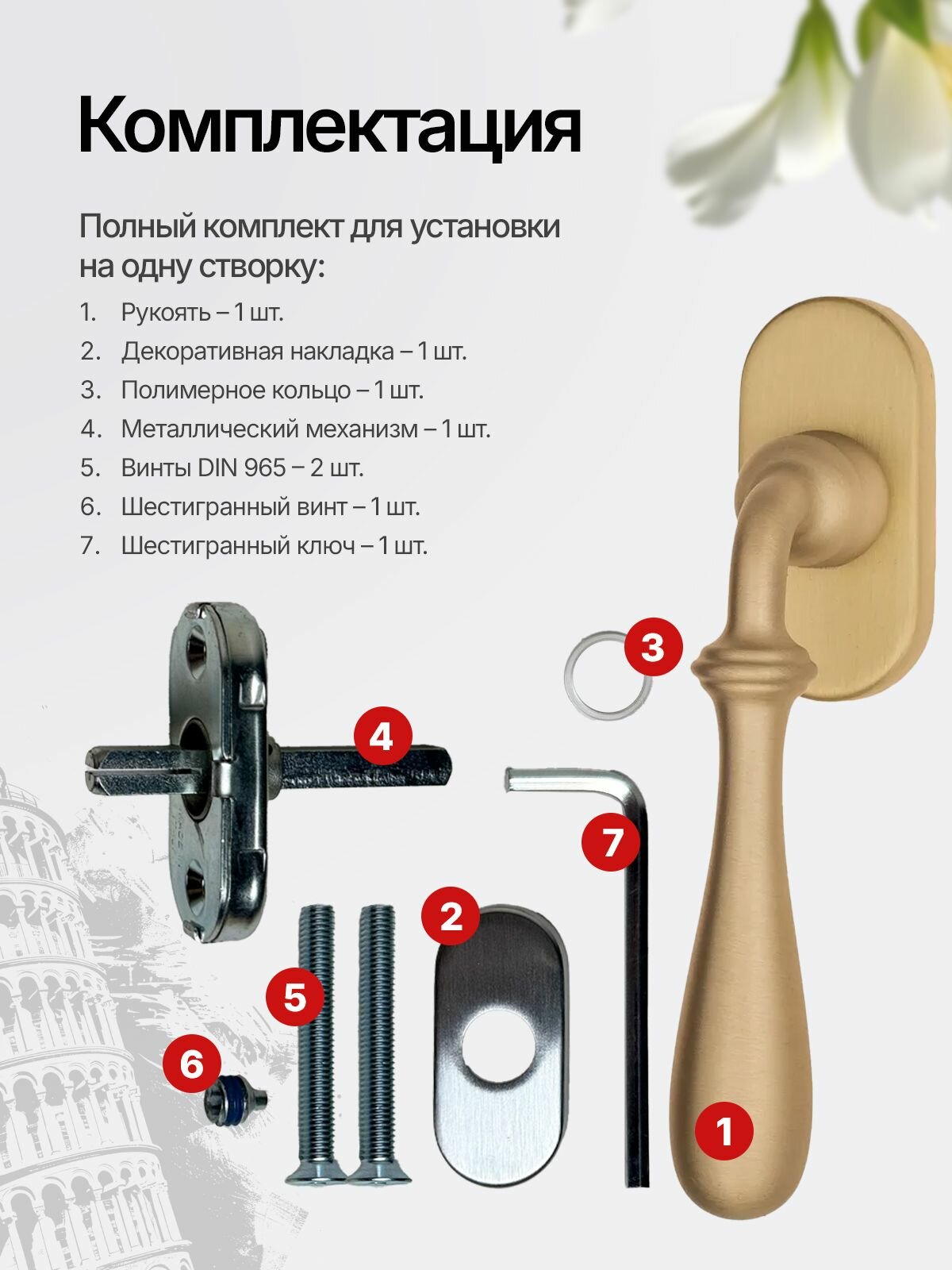 Комплектация

Полный комплект для установки на одну створку:

1. Рукоять – 1 шт.
2. Декоративная накладка – 1 шт.
3. Полимерное кольцо – 1 шт.
4. Металлический механизм – 1 шт.
5. Винты DIN 965 – 2 шт.
6. Шестигранный винт – 1 шт.
7. Шестигранный ключ – 1 шт.

3

4

7

2

5

6

1