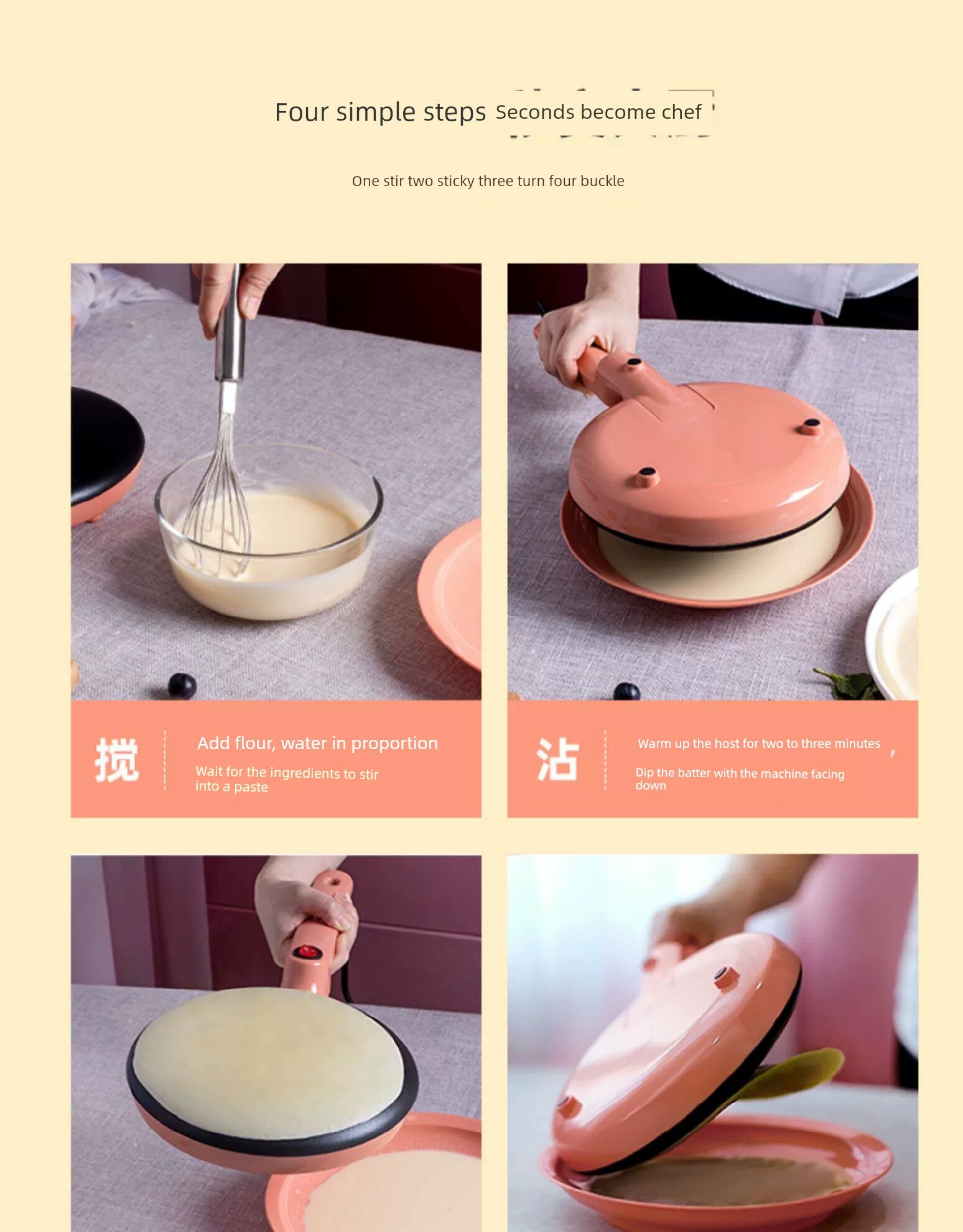 Four simple steps Seconds become chef

One stir two sticky three turn four buckle

搅

Add flour, water in proportion

Wait for the ingredients to stir into a paste

沾

Warm up the host for two to three minutes ,

Dip the batter with the machine facing down