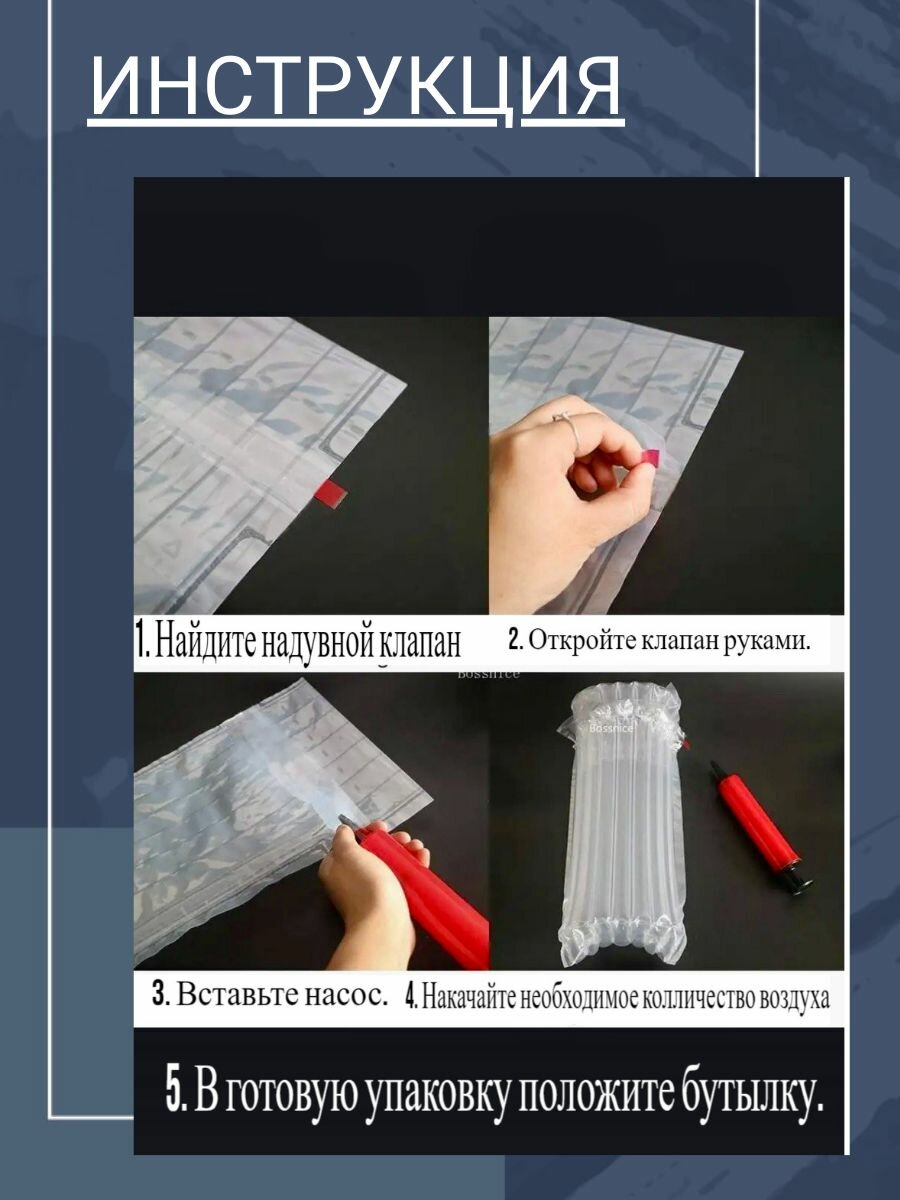 ИНСТРУКЦИЯ

1. Найдите надувной клапан

2. Откройте клапан руками.

Bossnice

Bossnice

3. Вставьте насос.

4. Накачайте необходимое колличество воздуха

5. В готовую упаковку положите бутылку.