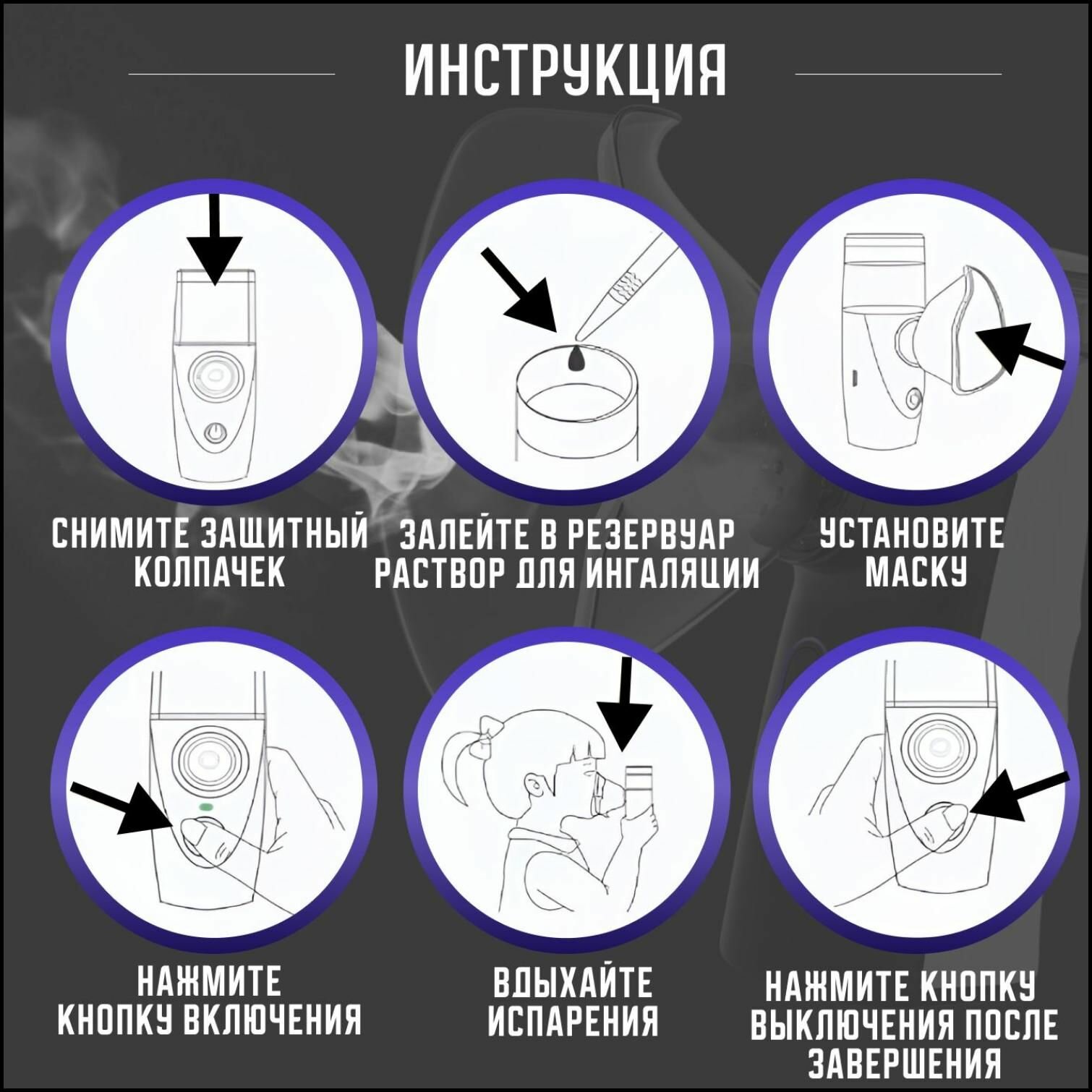 ИНСТРУКЦИЯ

СНИМИТЕ ЗАЩИТНЫЙ КОЛПАЧЕК

ЗАЛЕЙТЕ В РЕЗЕРВУАР РАСТВОР ДЛЯ ИНГАЛЯЦИИ

УСТАНОВИТЕ МАСКУ

НАЖМИТЕ КНОПКУ ВКЛЮЧЕНИЯ

ВДЫХАЙТЕ ИСПАРЕНИЯ

НАЖМИТЕ КНОПКУ ВЫКЛЮЧЕНИЯ ПОСЛЕ ЗАВЕРШЕНИЯ