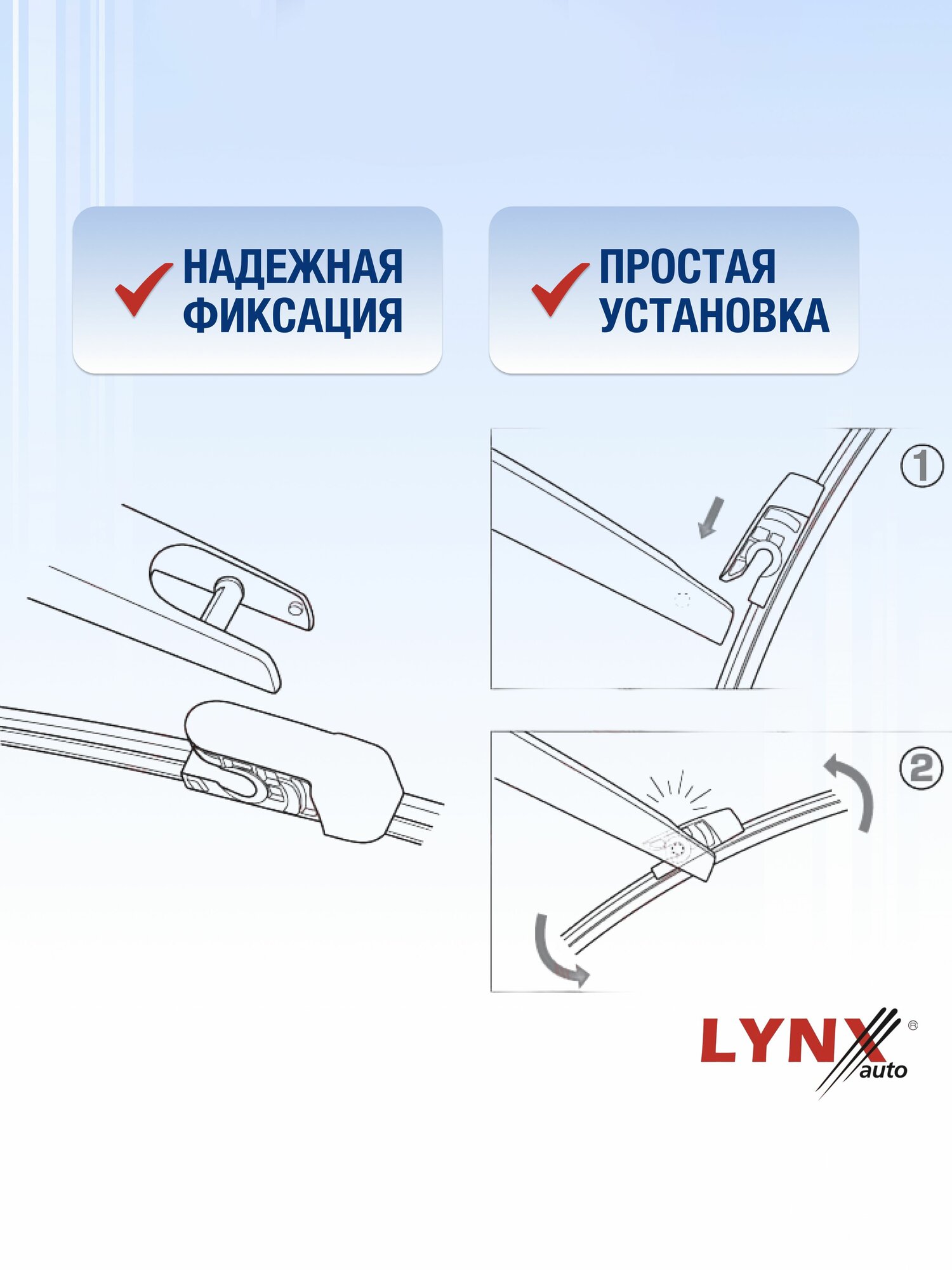 НАДЕЖНАЯ ФИКСАЦИЯ

ПРОСТАЯ УСТАНОВКА

1

2

LYNX auto ®