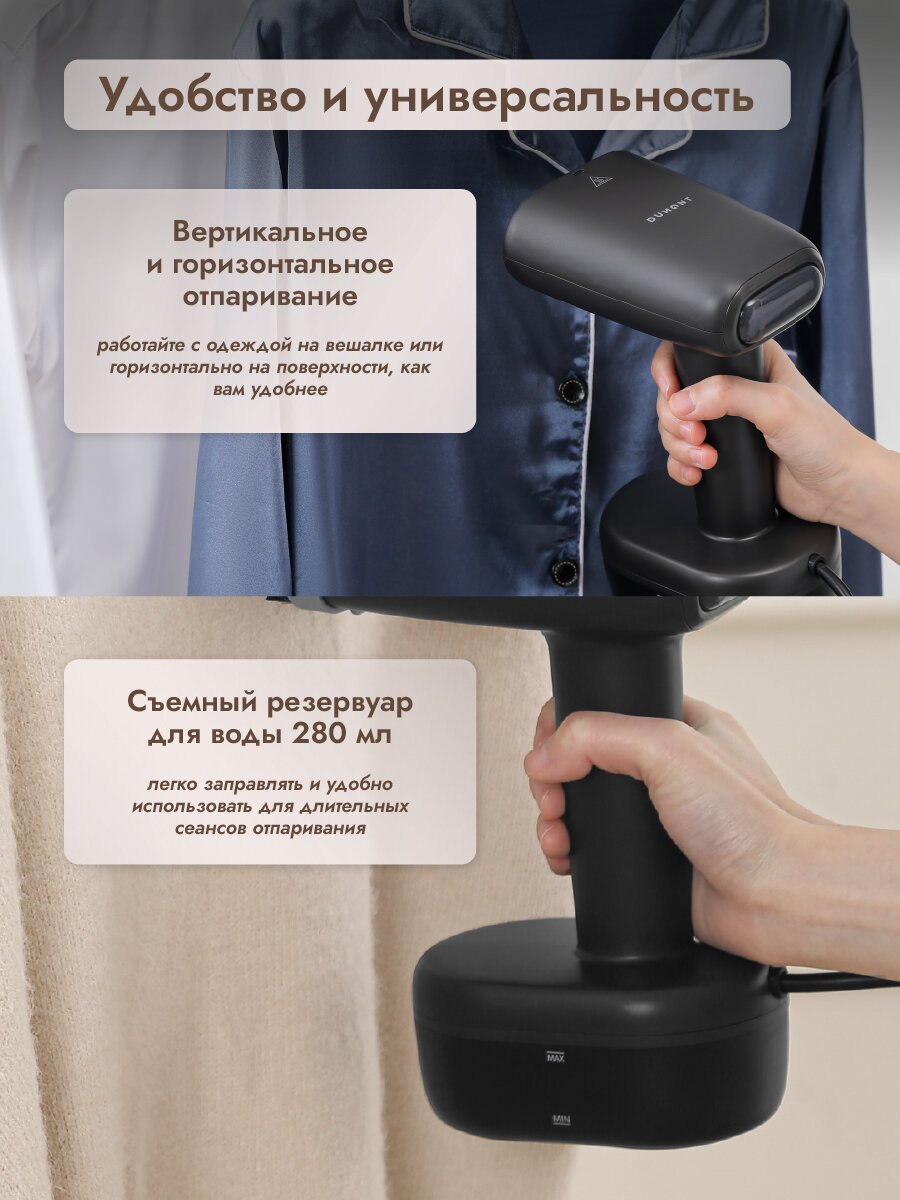 Удобство и универсальность

Вертикальное и горизонтальное отпаривание

работайте с одеждой на вешалке или горизонтально на поверхности, как вам удобнее

DUMONT

Съемный резервуар для воды 280 мл

легко заправлять и удобно использовать для длительных сеансов отпаривания

MAX

MIN