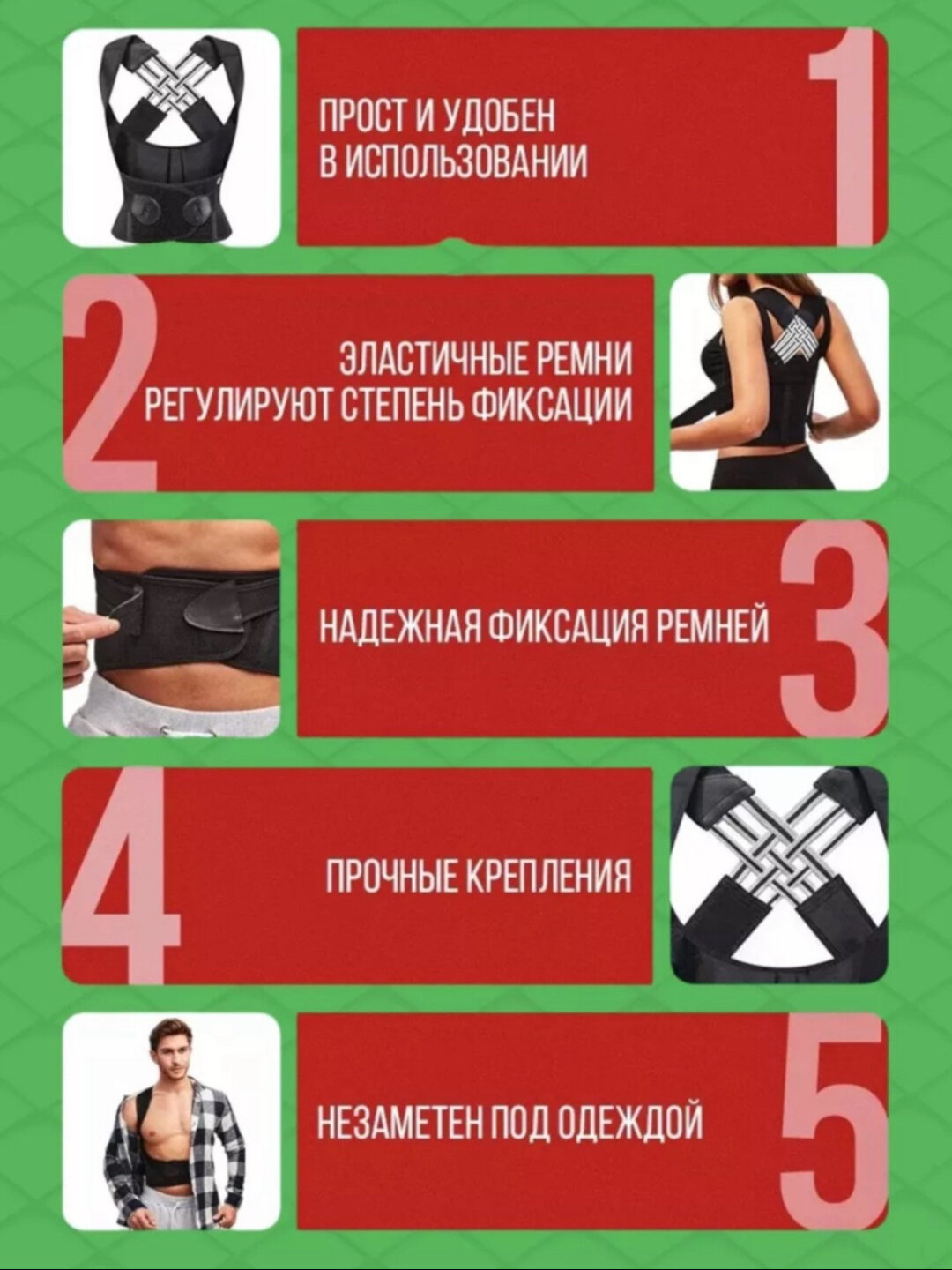 ПРОСТ И УДОБЕН В ИСПОЛЬЗОВАНИИ

1

2

ЭЛАСТИЧНЫЕ РЕМНИ РЕГУЛИРУЮТ СТЕПЕНЬ ФИКСАЦИИ

НАДЕЖНАЯ ФИКСАЦИЯ РЕМНЕЙ

3

4

ПРОЧНЫЕ КРЕПЛЕНИЯ

НЕЗАМЕТЕН ПОД ОДЕЖДОЙ

5