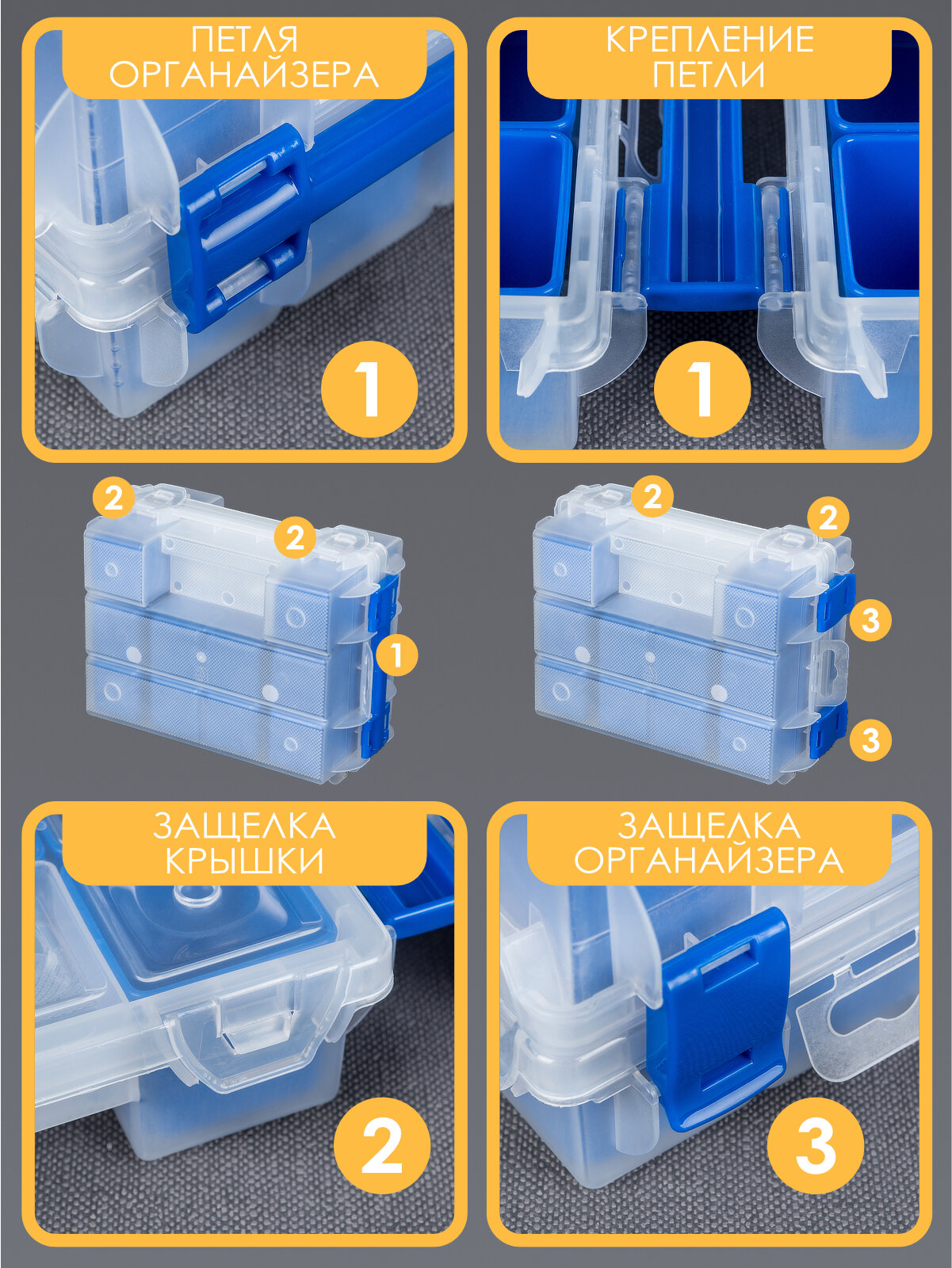 ПЕТЛЯ ОРГАНАЙЗЕРА

1

КРЕПЛЕНИЕ ПЕТЛИ

1

2

2

1

2

2

3

3

ЗАЩЕЛКА КРЫШКИ

2

ЗАЩЕЛКА ОРГАНАЙЗЕРА

3