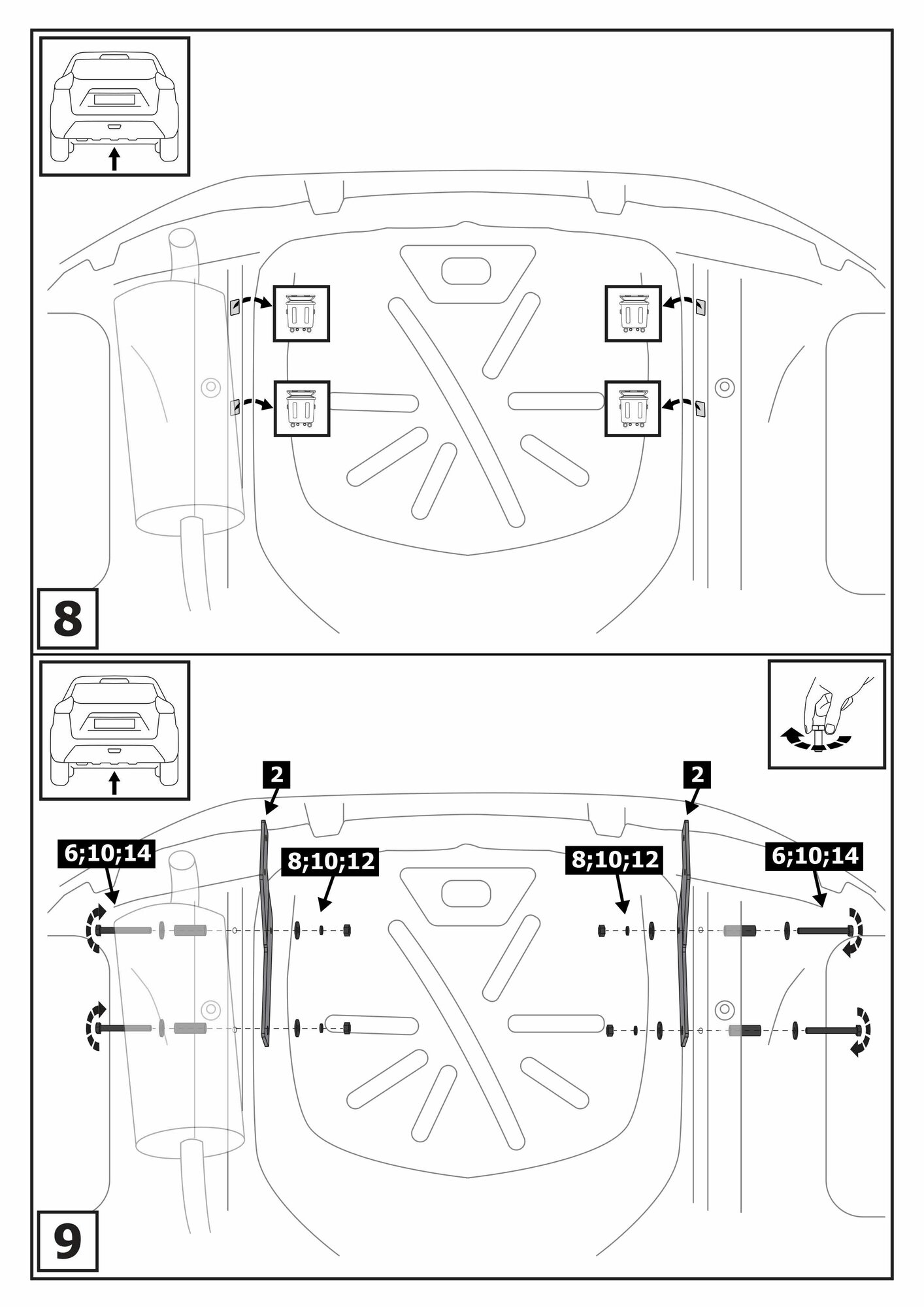 8

2

2

6;10;14

8;10;12

8;10;12

6;10;14

9