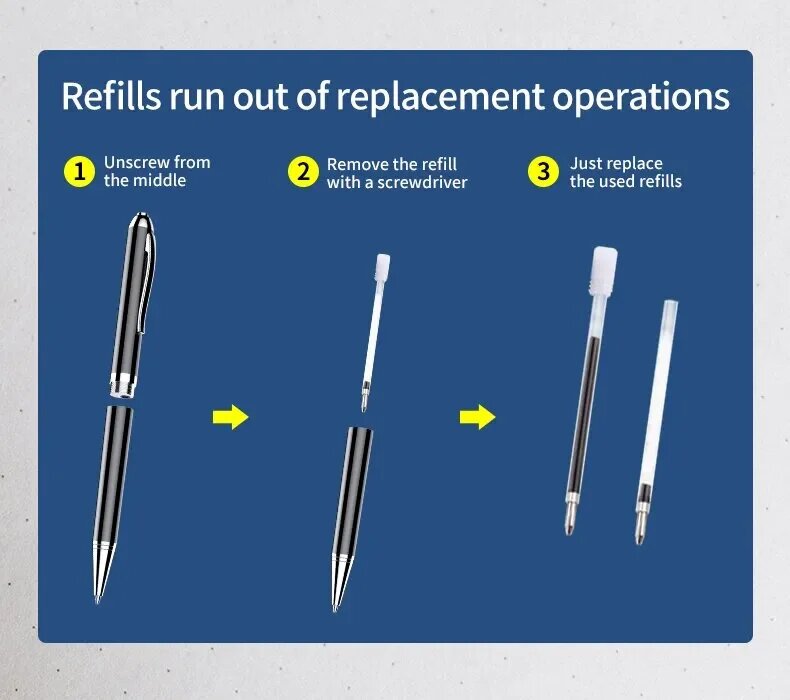 Refills run out of replacement operations

1 Unscrew from the middle

2 Remove the refill with a screwdriver

3 Just replace the used refills