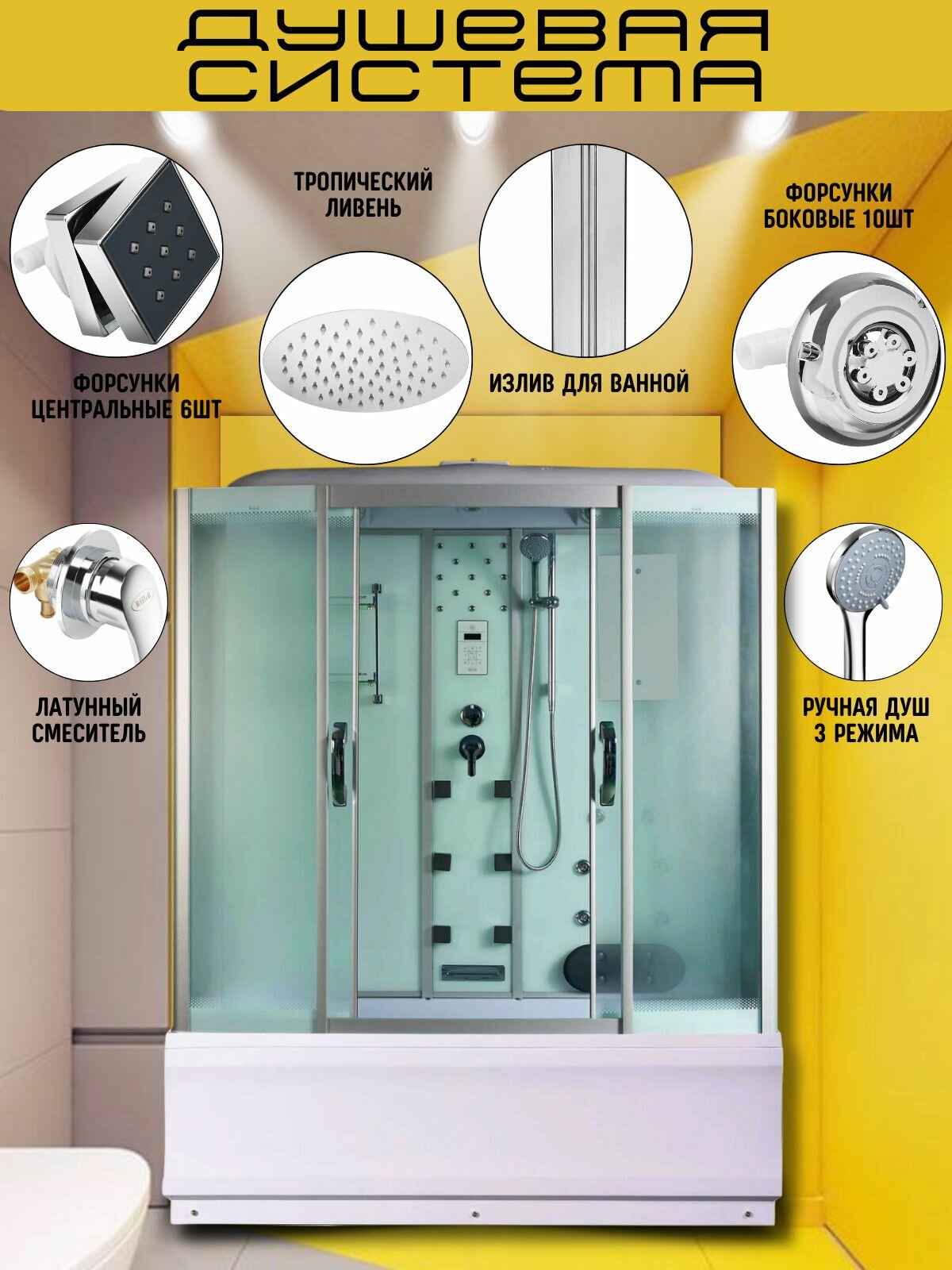 ДУШЕВАЯ СИСТЕМА

ТРОПИЧЕСКИЙ ЛИВЕНЬ

ФОРСУНКИ БОКОВЫЕ 10ШТ

ФОРСУНКИ ЦЕНТРАЛЬНЫЕ 6ШТ

ИЗЛИВ ДЛЯ ВАННОЙ

ЛАТУННЫЙ СМЕСИТЕЛЬ

РУЧНАЯ ДУШ 3 РЕЖИМА