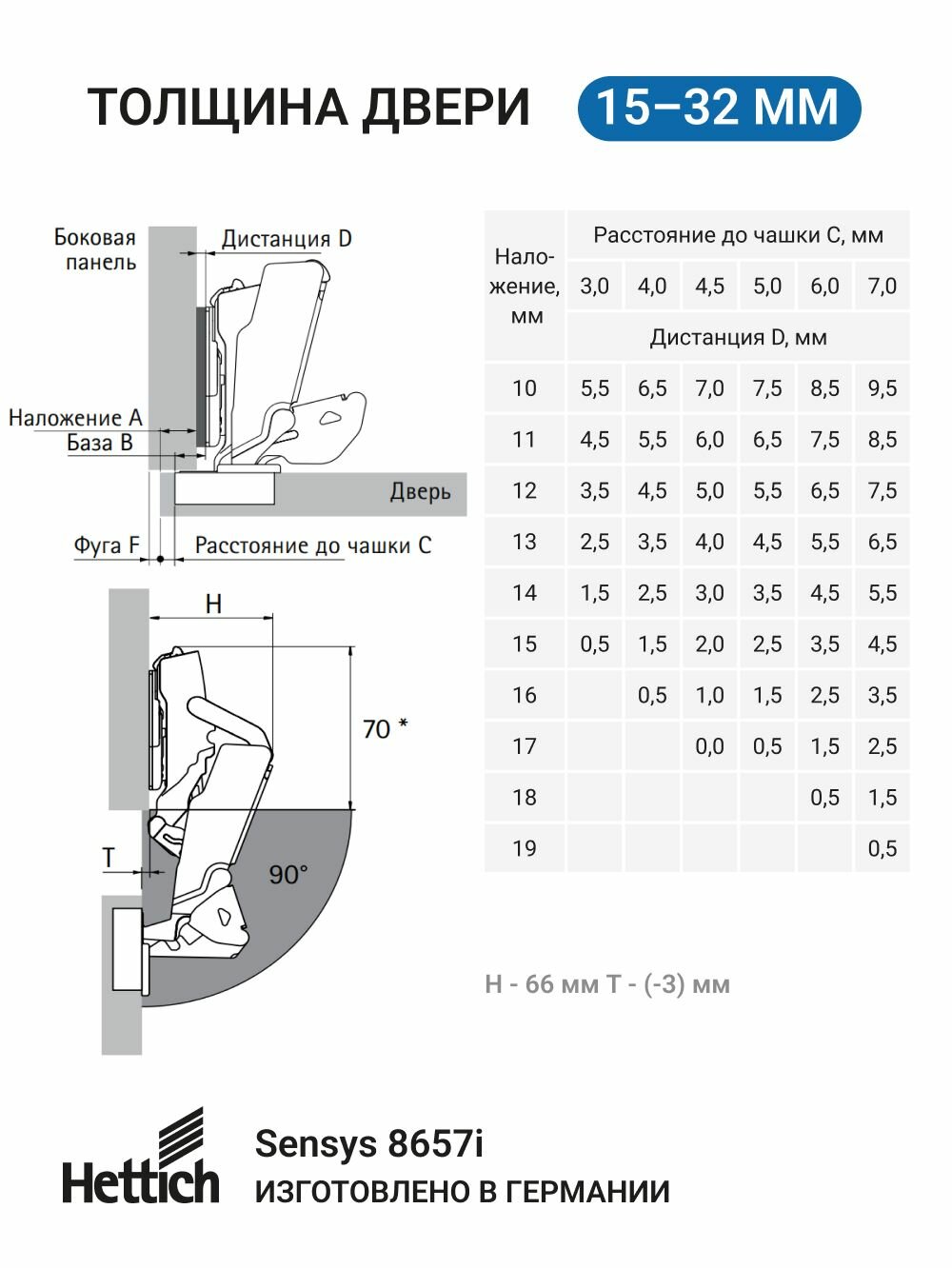 ТОЛЩИНА ДВЕРИ 15–32 ММ

Боковая панель

Дистанция D

Наложение A

База B

Дверь

Фуга F

Расстояние до чашки C

H

70 *

T

90°

| Наложение, мм | Расстояние до чашки C, мм | | | | | |
|---|---|---|---|---|---|---|
| | 3,0 | 4,0 | 4,5 | 5,0 | 6,0 | 7,0 |
| | Дистанция D, мм | | | | | |
| 10 | 5,5 | 6,5 | 7,0 | 7,5 | 8,5 | 9,5 |
| 11 | 4,5 | 5,5 | 6,0 | 6,5 | 7,5 | 8,5 |
| 12 | 3,5 | 4,5 | 5,0 | 5,5 | 6,5 | 7,5 |
| 13 | 2,5 | 3,5 | 4,0 | 4,5 | 5,5 | 6,5 |
| 14 | 1,5 | 2,5 | 3,0 | 3,5 | 4,5 | 5,5 |
| 15 | 0,5 | 1,5 | 2,0 | 2,5 | 3,5 | 4,5 |
| 16 | | 0,5 | 1,0 | 1,5 | 2,5 | 3,5 |
| 17 | | | 0,0 | 0,5 | 1,5 | 2,5 |
| 18 | | | | | 0,5 | 1,5 |
| 19 | | | | | | 0,5 |

H - 66 мм T - (-3) мм

Hettich

Sensys 8657i

ИЗГОТОВЛЕНО В ГЕРМАНИИ