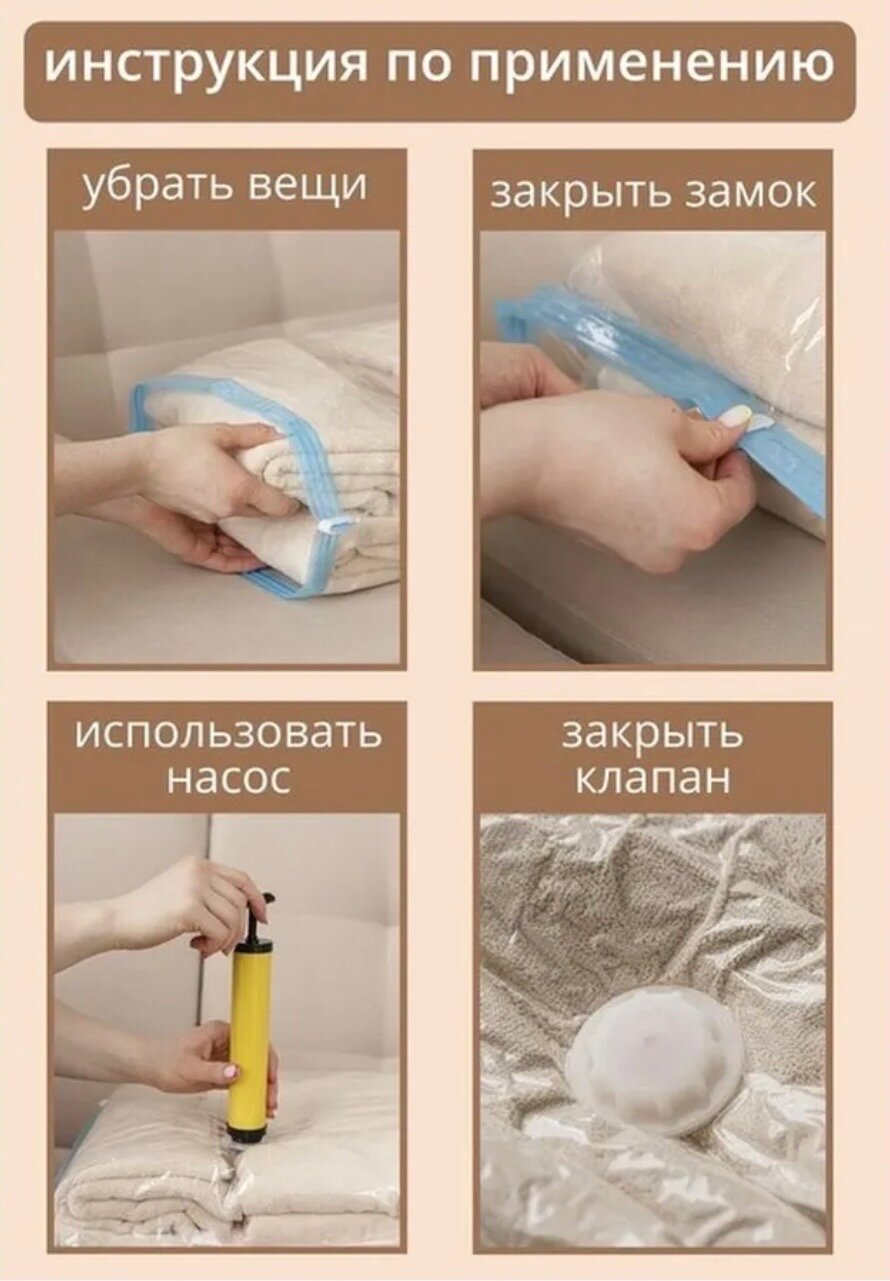 инструкция по применению

убрать вещи

закрыть замок

использовать насос

закрыть клапан