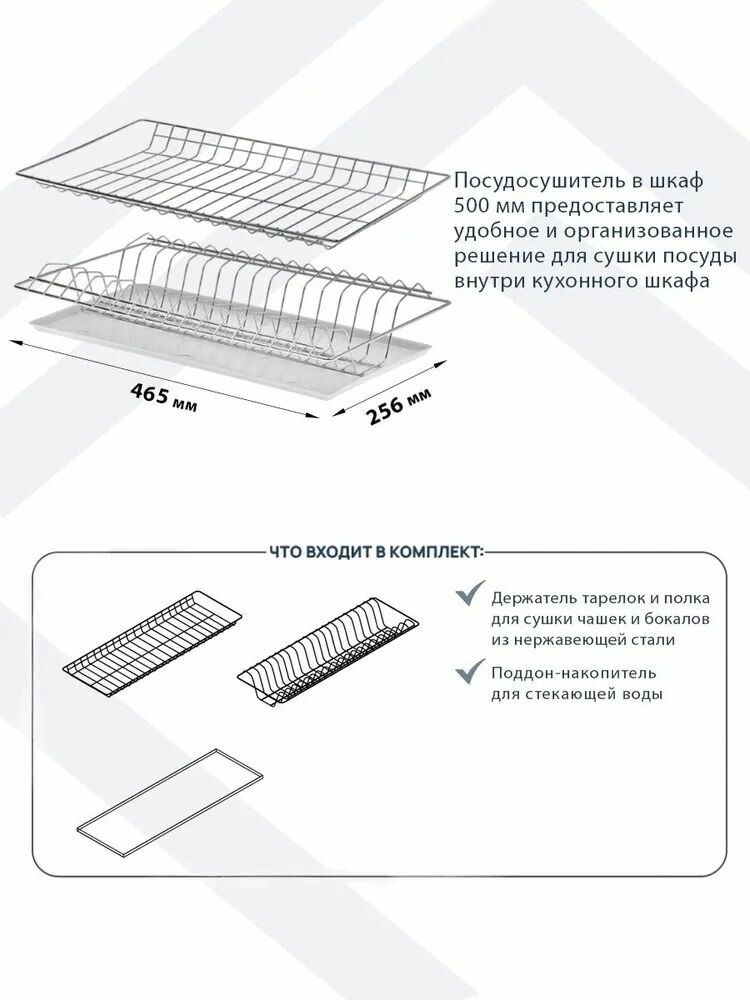 Посудосушитель в шкаф 500 мм предоставляет удобное и организованное решение для сушки посуды внутри кухонного шкафа

465 мм

256 мм

ЧТО ВХОДИТ В КОМПЛЕКТ:

Держатель тарелок и полка для сушки чашек и бокалов из нержавеющей стали

Поддон-накопитель для стекающей воды