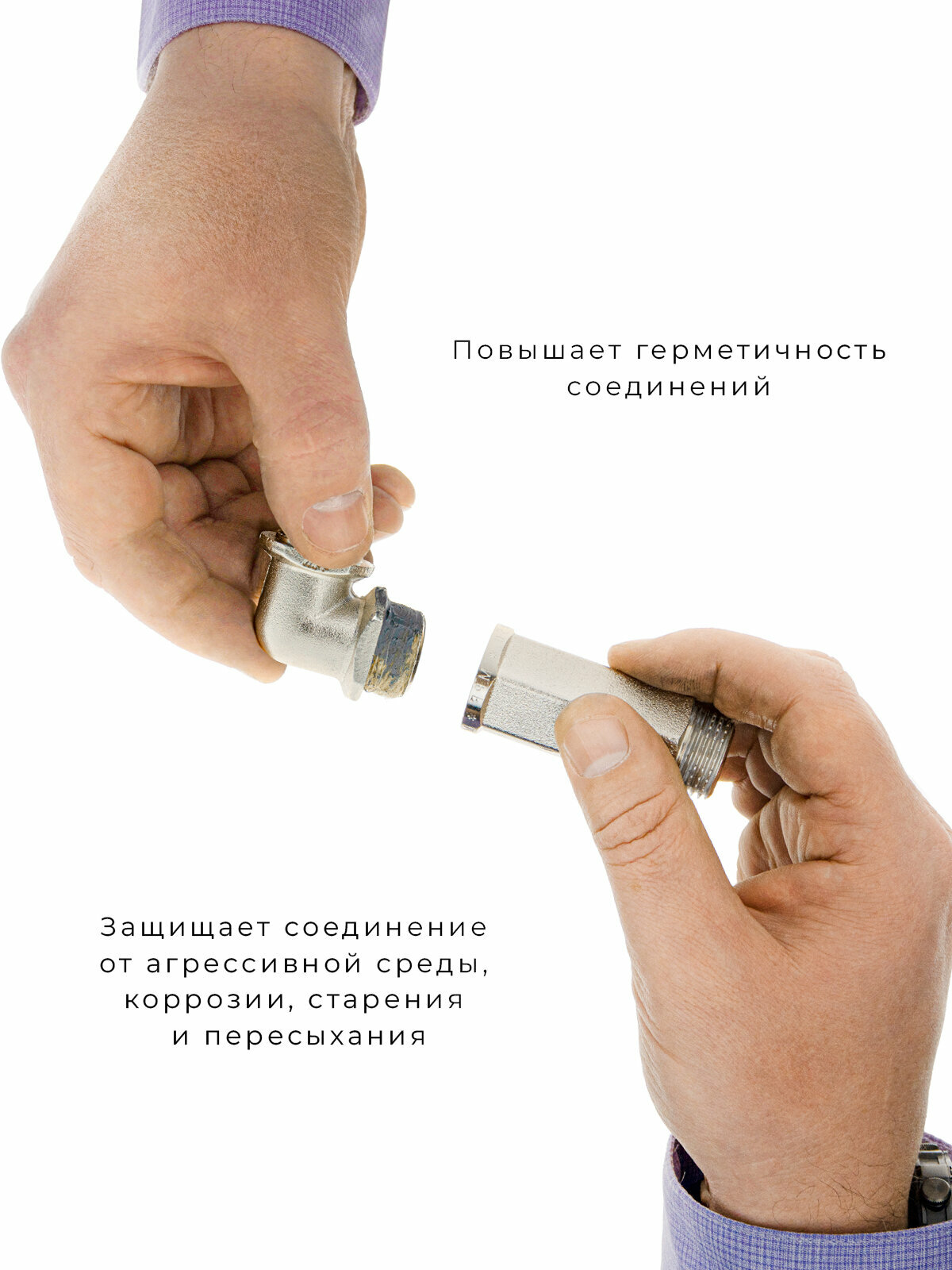 Повышает герметичность соединений

Защищает соединение от агрессивной среды, коррозии, старения и пересыхания