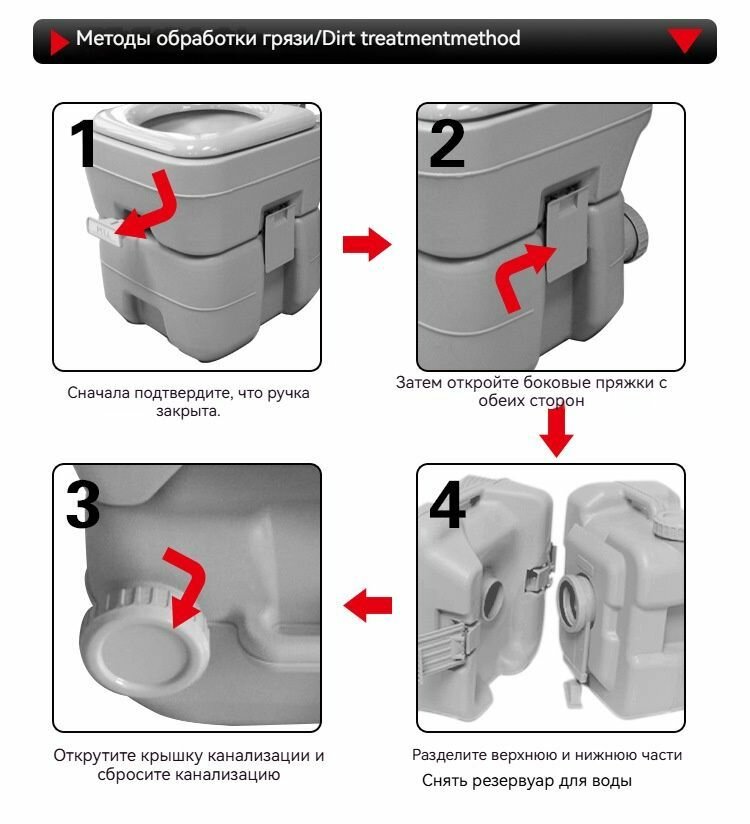 Методы обработки грязи/Dirt treatmentmethod

1

Сначала подтвердите, что ручка закрыта.

2

Затем откройте боковые пряжки с обеих сторон

3

Открутите крышку канализации и сбросите канализацию

4

Разделите верхнюю и нижнюю части
Снять резервуар для воды