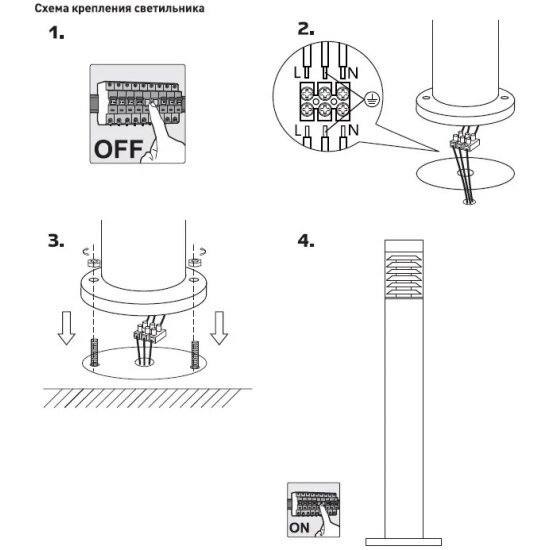 Схема крепления светильника

1.

OFF

2.

L N

L N

3.

4.

ON