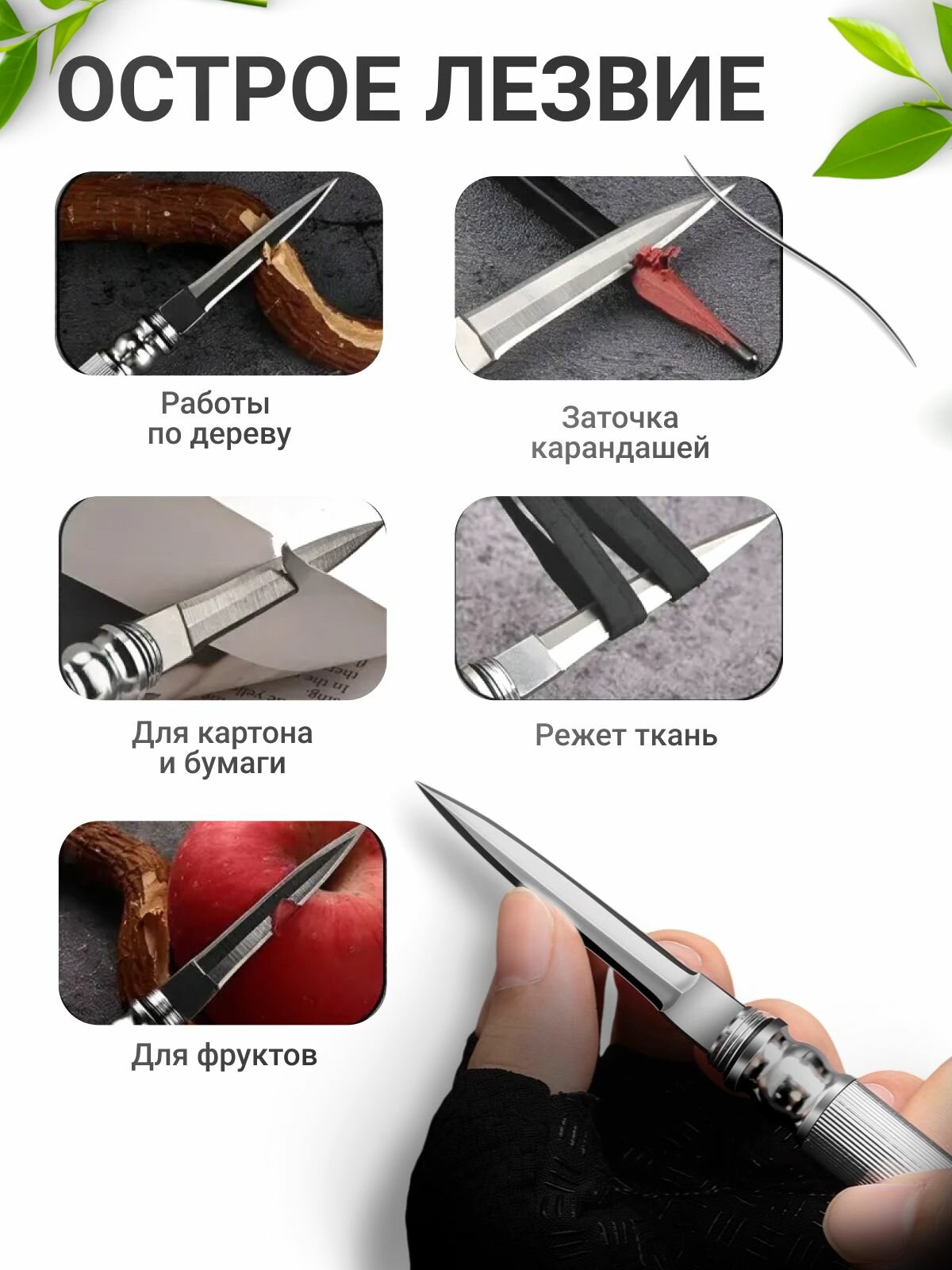 ОСТРОЕ ЛЕЗВИЕ

Работы по дереву

Заточка карандашей

Для картона и бумаги

Режет ткань

Для фруктов