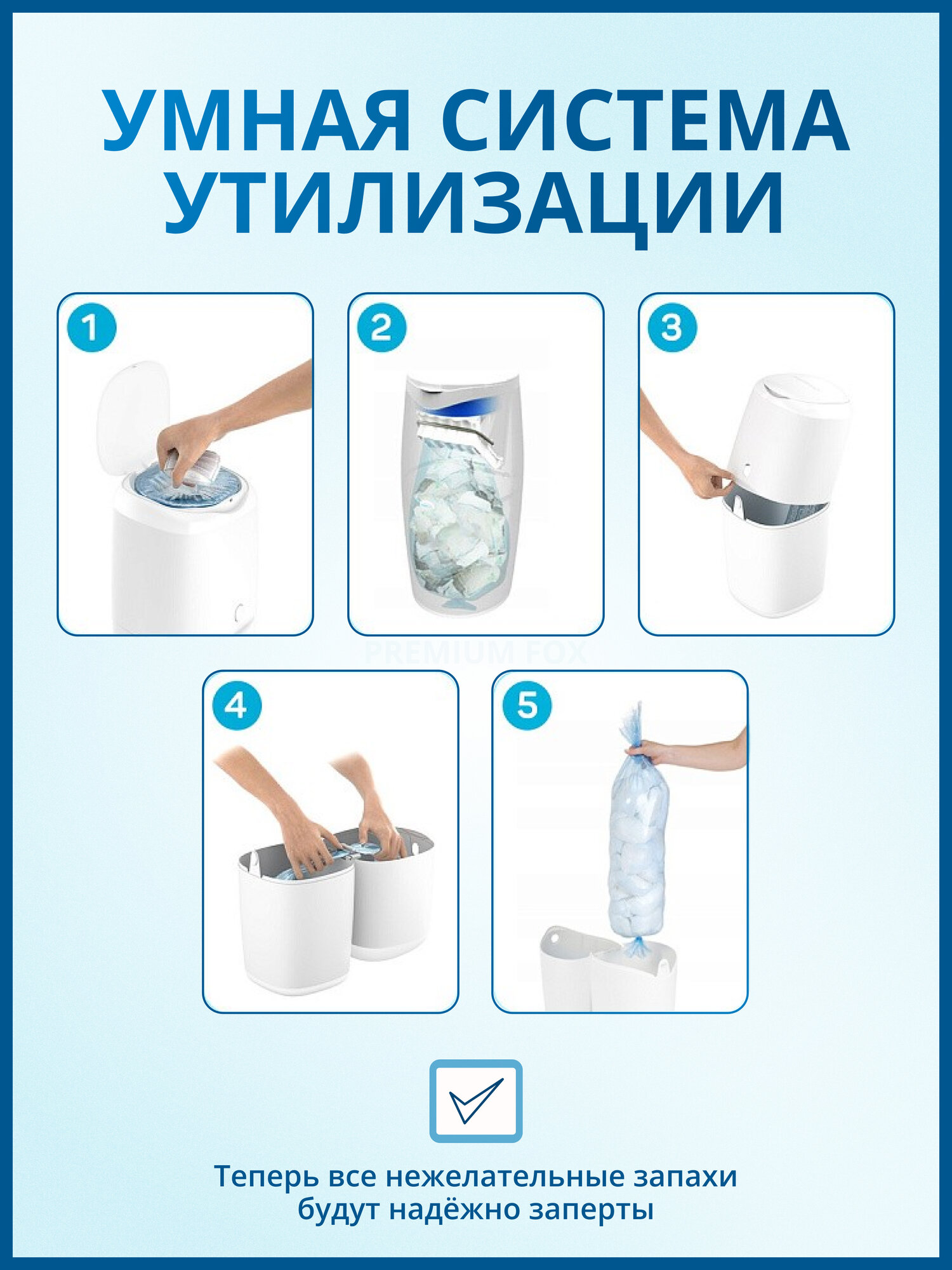 УМНАЯ СИСТЕМА УТИЛИЗАЦИИ

1

2

3

PREMIUM FOX

4

5

Теперь все нежелательные запахи будут надёжно заперты