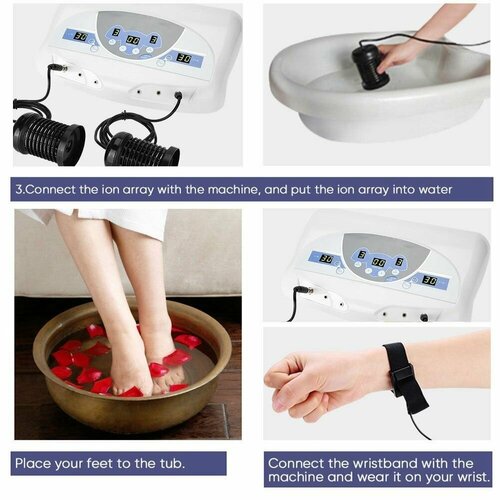 30
3 00 3
30

3.Connect the ion array with the machine, and put the ion array into water

30
3 00 3
30

Place your feet to the tub.

Connect the wristband with the machine and wear it on your wrist.